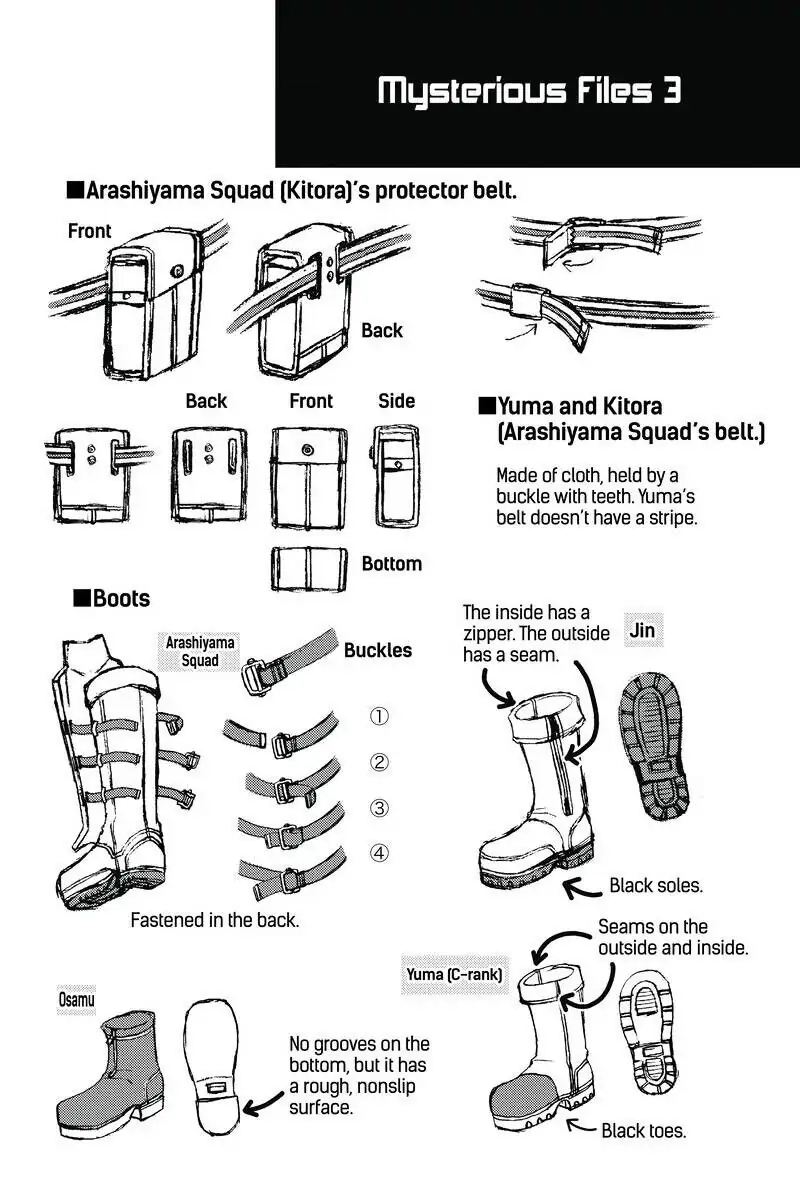 Mysterious Files 3

■Arashiyama Squad (Kitora)'s protector belt.

Front

Back

Back Front Side

Bottom

■Yuma and Kitora (Arashiyama Squad's belt.)

Made of cloth, held by a buckle with teeth. Yuma's belt doesn't have a stripe.

■Boots

Arashiyama Squad

Buckles

①

②

③

④

Fastened in the back.

The inside has a zipper. The outside has a seam.

Jin

Black soles.

Seams on the outside and inside.

Yuma (C-rank)

Black toes.

Osamu

No grooves on the bottom, but it has a rough, nonslip surface.