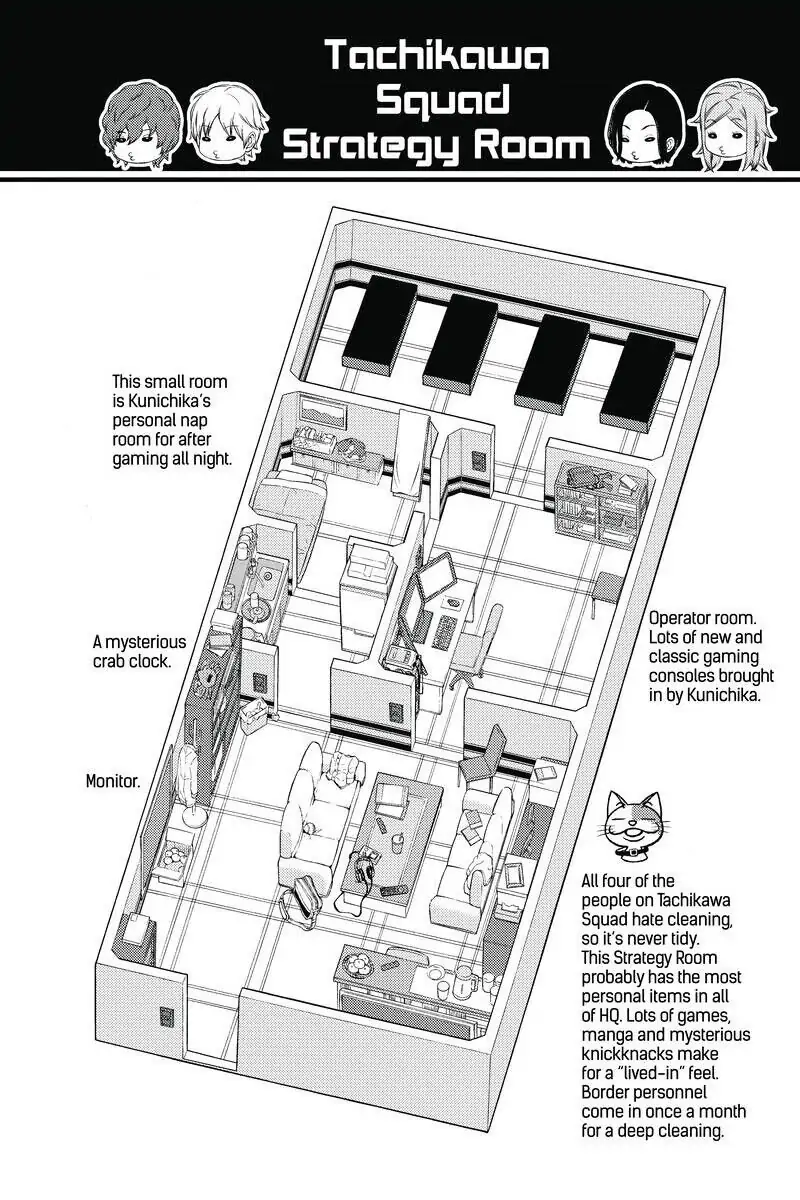 Tachikawa Squad Strategy Room

This small room is Kunichika's personal nap room for after gaming all night.

A mysterious crab clock.

Monitor.

Operator room. Lots of new and classic gaming consoles brought in by Kunichika.

All four of the people on Tachikawa Squad hate cleaning, so it's never tidy. This Strategy Room probably has the most personal items in all of HQ. Lots of games, manga and mysterious knickknacks make for a "lived-in" feel. Border personnel come in once a month for a deep cleaning.