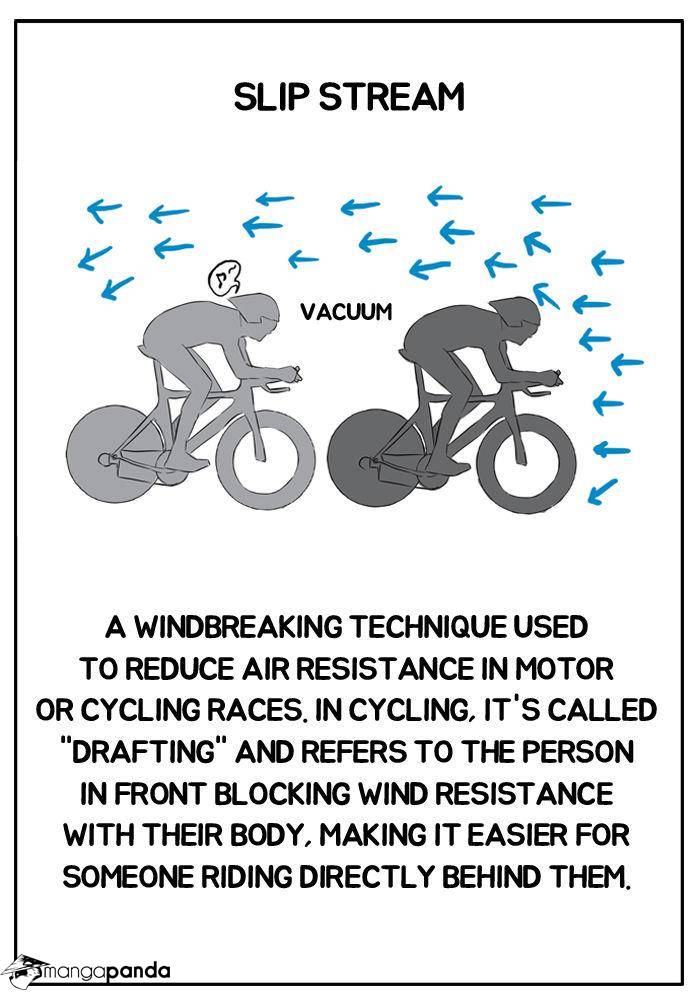 SLIP STREAM

VACUUM

A WINDBREAKING TECHNIQUE USED TO REDUCE AIR RESISTANCE IN MOTOR OR CYCLING RACES. IN CYCLING, IT'S CALLED "DRAFTING" AND REFERS TO THE PERSON IN FRONT BLOCKING WIND RESISTANCE WITH THEIR BODY, MAKING IT EASIER FOR SOMEONE RIDING DIRECTLY BEHIND THEM.

mangapanda