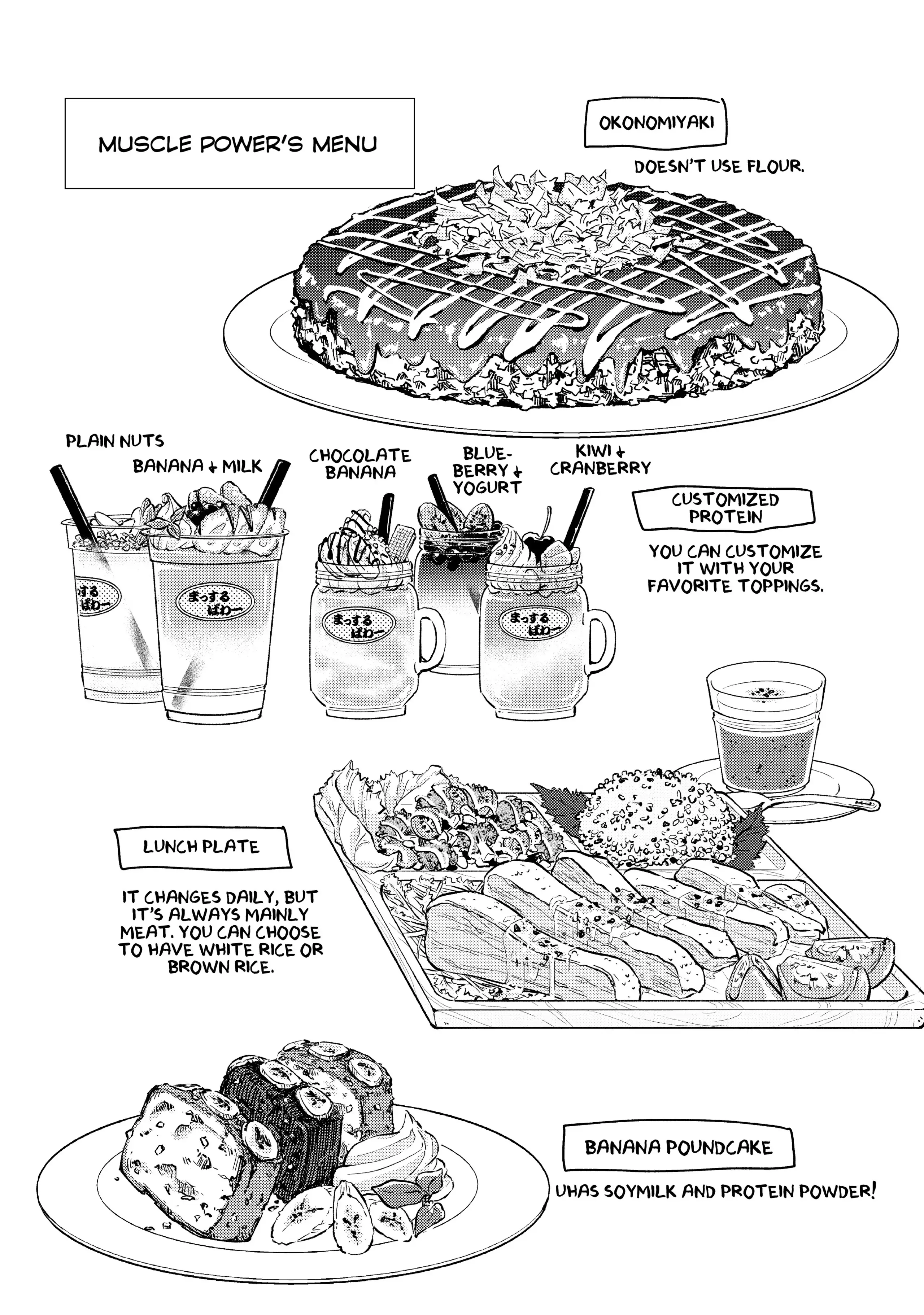 MUSCLE POWER'S MENU

OKONOMIYAKI

DOESN'T USE FLOUR.

PLAIN NUTS

BANANA & MILK

CHOCOLATE BANANA

BLUEBERRY & YOGURT

KIWI & CRANBERRY

まっする ぱわー

まっする ぱわー

まっする ぱわー

まっする ぱわー

CUSTOMIZED PROTEIN

YOU CAN CUSTOMIZE IT WITH YOUR FAVORITE TOPPINGS.

LUNCH PLATE

IT CHANGES DAILY, BUT IT'S ALWAYS MAINLY MEAT. YOU CAN CHOOSE TO HAVE WHITE RICE OR BROWN RICE.

BANANA POUNDCAKE

UHAS SOYMILK AND PROTEIN POWDER!