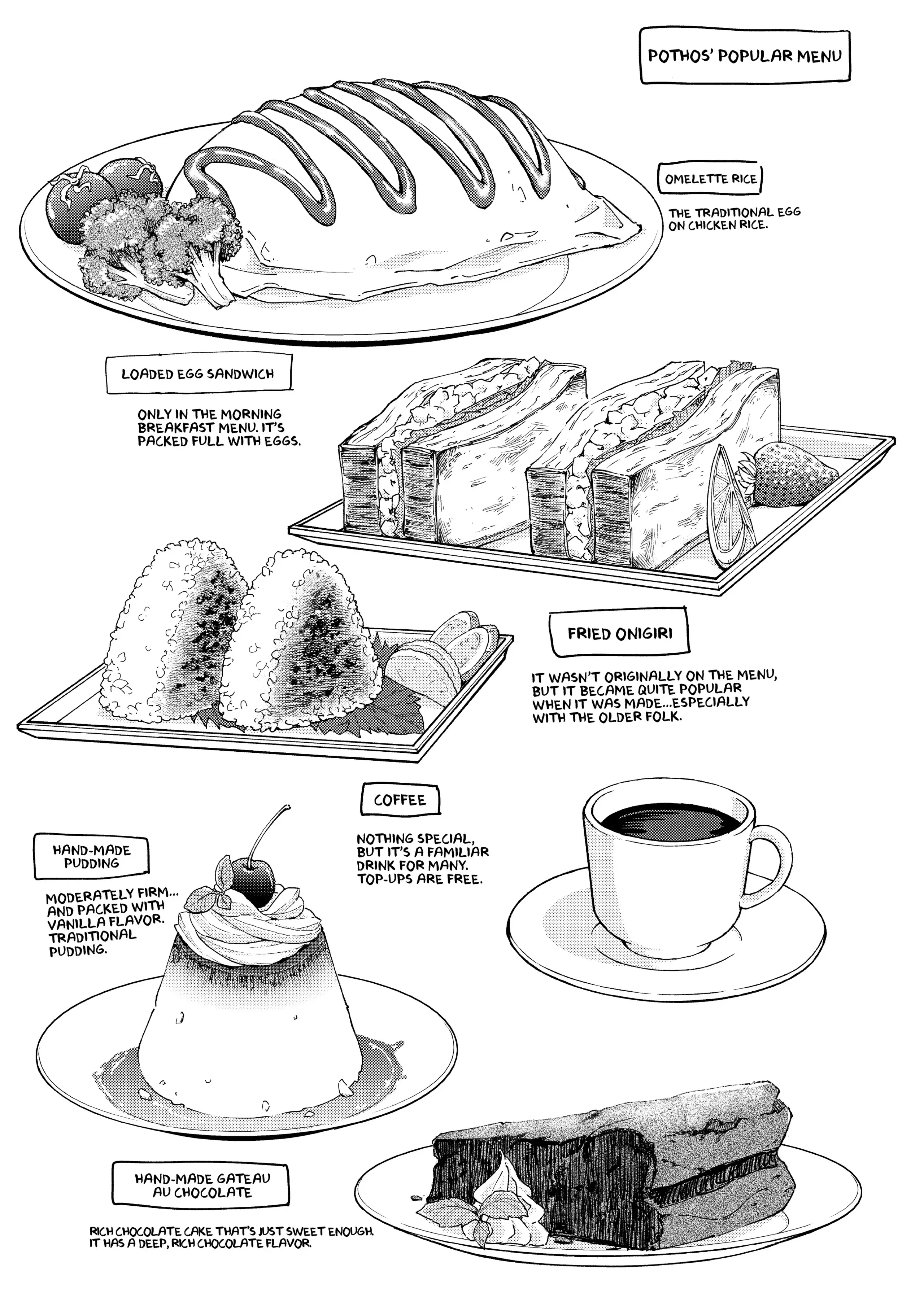 POTHOS' POPULAR MENU

OMELETTE RICE

THE TRADITIONAL EGG ON CHICKEN RICE.

LOADED EGG SANDWICH

ONLY IN THE MORNING BREAKFAST MENU. IT'S PACKED FULL WITH EGGS.

FRIED ONIGIRI

IT WASN'T ORIGINALLY ON THE MENU, BUT IT BECAME QUITE POPULAR WHEN IT WAS MADE...ESPECIALLY WITH THE OLDER FOLK.

COFFEE

NOTHING SPECIAL, BUT IT'S A FAMILIAR DRINK FOR MANY. TOP-UPS ARE FREE.

HAND-MADE PUDDING

MODERATELY FIRM... AND PACKED WITH VANILLA FLAVOR. TRADITIONAL PUDDING.

HAND-MADE GATEAU AU CHOCOLATE

RICH CHOCOLATE CAKE THAT'S JUST SWEET ENOUGH. IT HAS A DEEP, RICH CHOCOLATE FLAVOR.