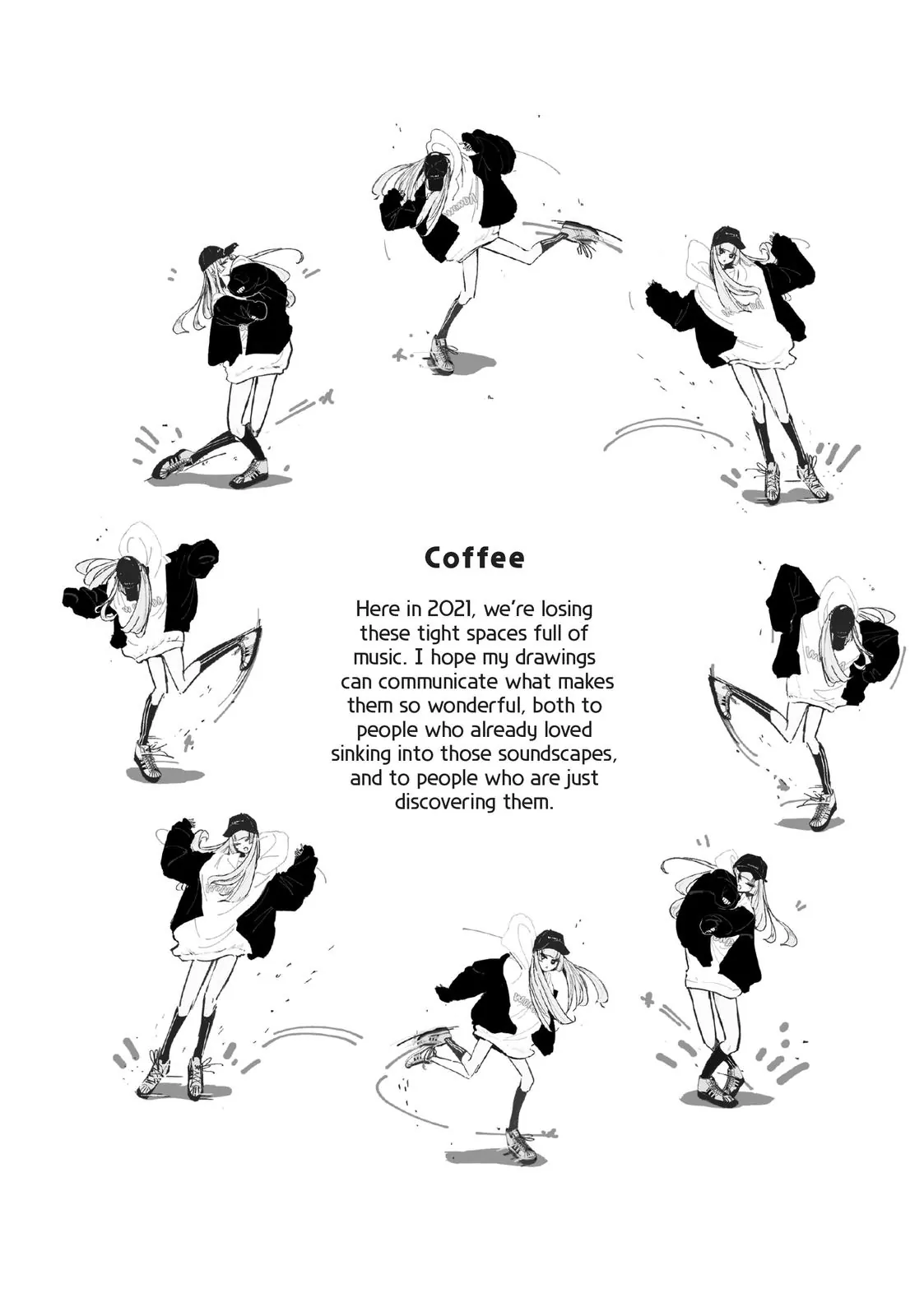 Coffee

Here in 2021, we're losing these tight spaces full of music. I hope my drawings can communicate what makes them so wonderful, both to people who already loved sinking into those soundscapes, and to people who are just discovering them.