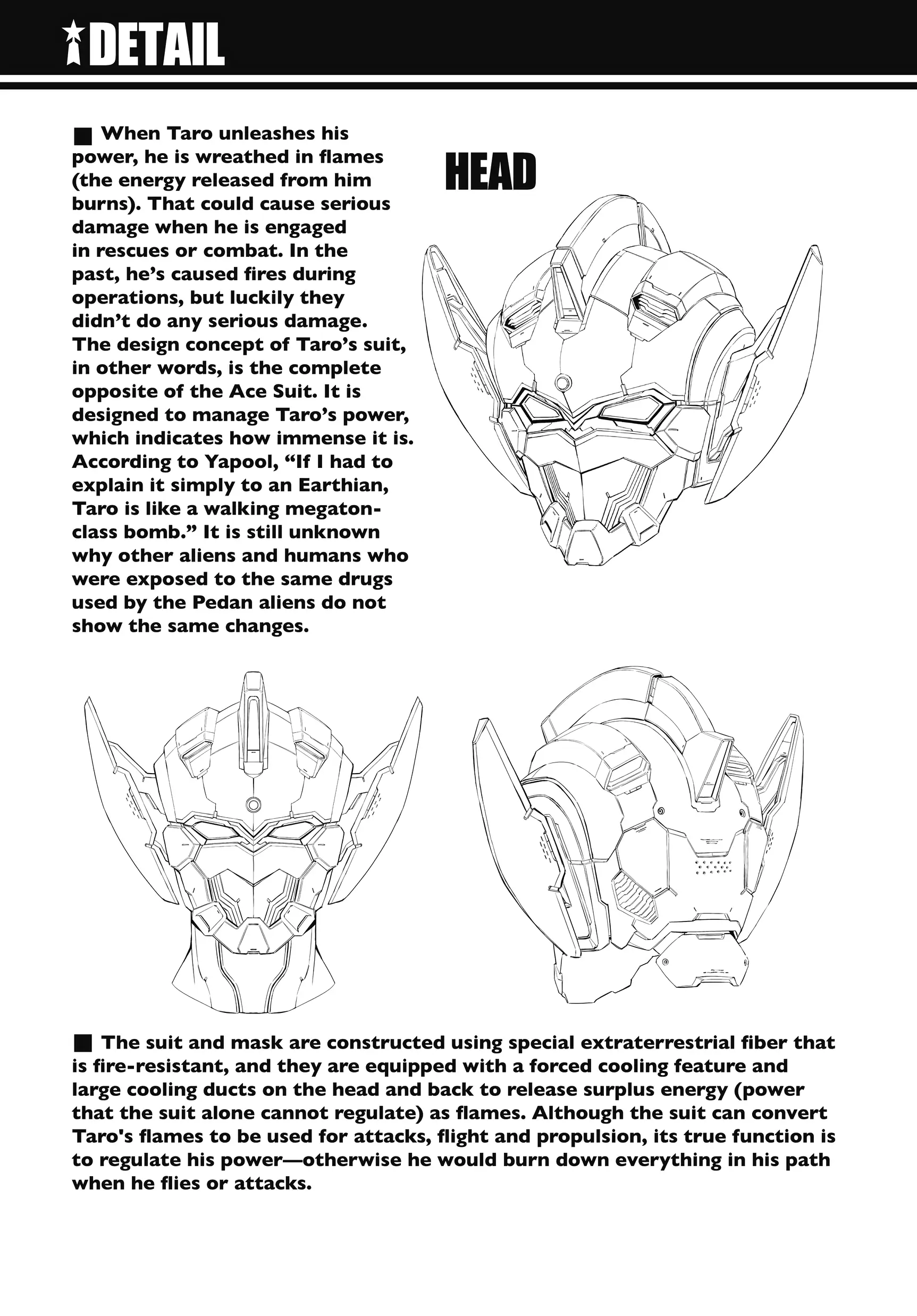 DETAIL

■ When Taro unleashes his power, he is wreathed in flames (the energy released from him burns). That could cause serious damage when he is engaged in rescues or combat. In the past, he's caused fires during operations, but luckily they didn't do any serious damage. The design concept of Taro's suit, in other words, is the complete opposite of the Ace Suit. It is designed to manage Taro's power, which indicates how immense it is. According to Yapool, "If I had to explain it simply to an Earthian, Taro is like a walking megaton-class bomb." It is still unknown why other aliens and humans who were exposed to the same drugs used by the Pedan aliens do not show the same changes.

HEAD

■ The suit and mask are constructed using special extraterrestrial fiber that is fire-resistant, and they are equipped with a forced cooling feature and large cooling ducts on the head and back to release surplus energy (power that the suit alone cannot regulate) as flames. Although the suit can convert Taro's flames to be used for attacks, flight and propulsion, its true function is to regulate his power—otherwise he would burn down everything in his path when he flies or attacks.