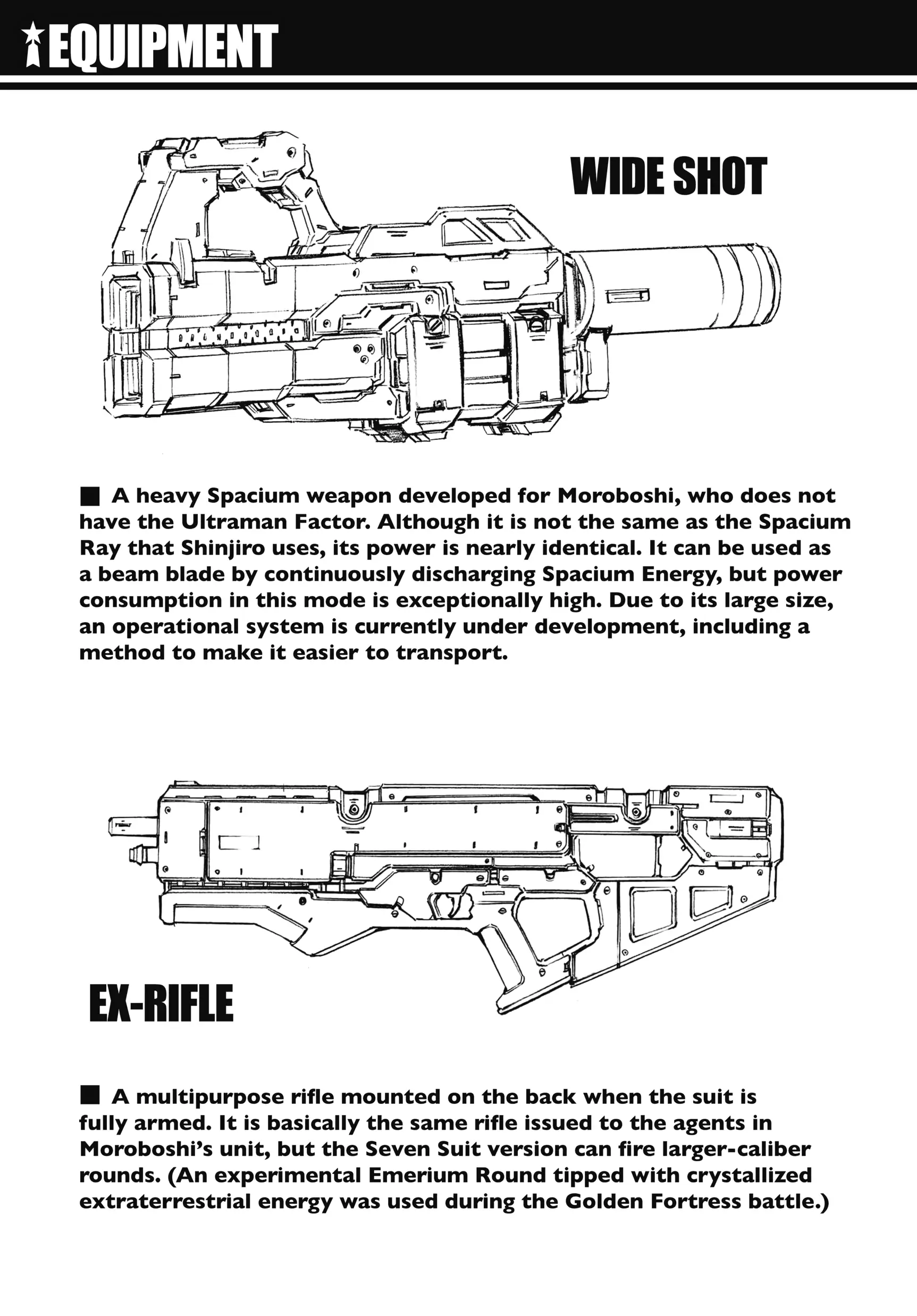 EQUIPMENT

WIDE SHOT

■ A heavy Spacium weapon developed for Moroboshi, who does not have the Ultraman Factor. Although it is not the same as the Spacium Ray that Shinjiro uses, its power is nearly identical. It can be used as a beam blade by continuously discharging Spacium Energy, but power consumption in this mode is exceptionally high. Due to its large size, an operational system is currently under development, including a method to make it easier to transport.

EX-RIFLE

■ A multipurpose rifle mounted on the back when the suit is fully armed. It is basically the same rifle issued to the agents in Moroboshi's unit, but the Seven Suit version can fire larger-caliber rounds. (An experimental Emerium Round tipped with crystallized extraterrestrial energy was used during the Golden Fortress battle.)