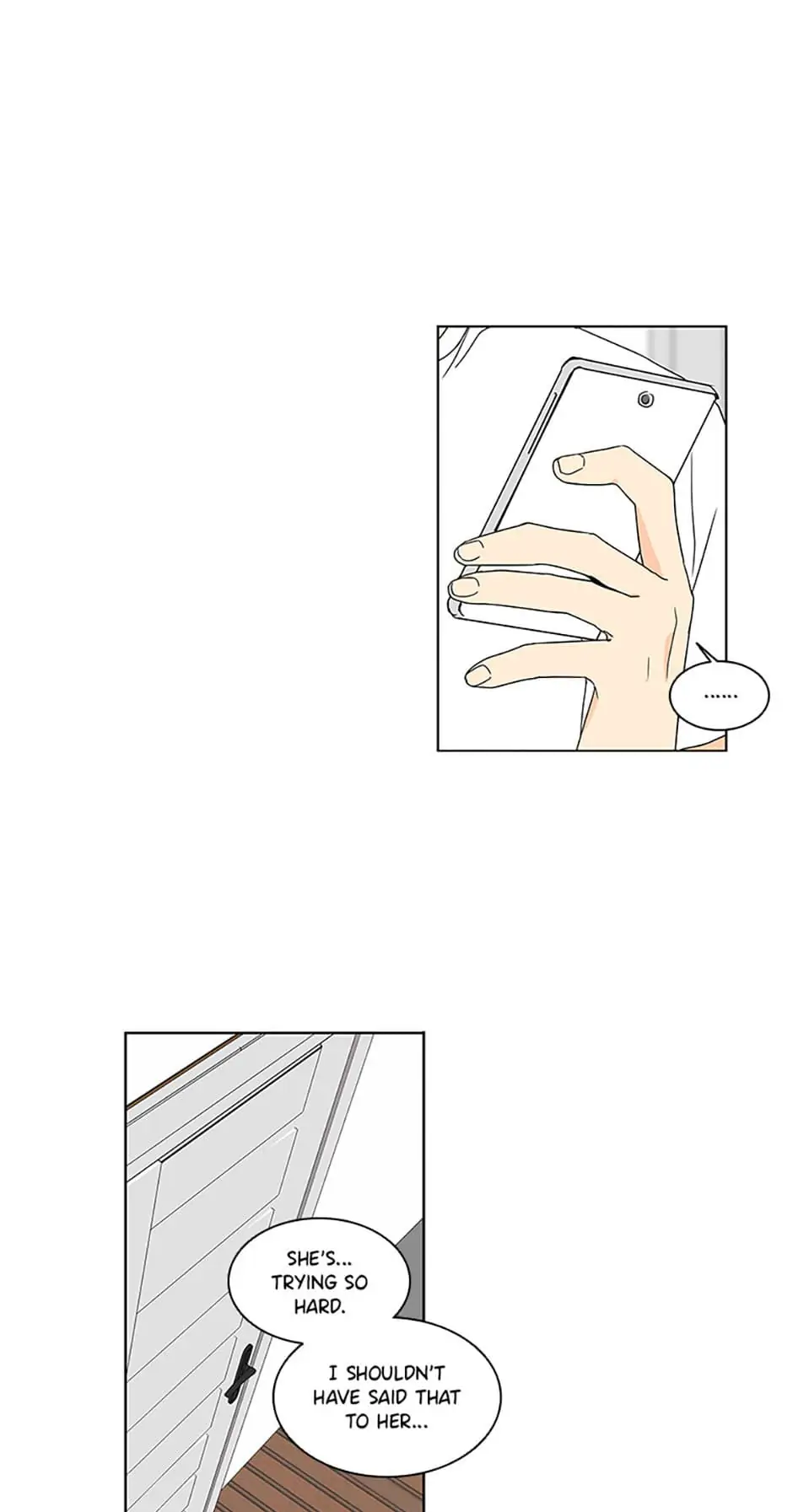 ......

SHE'S... TRYING SO HARD.

I SHOULDN'T HAVE SAID THAT TO HER...