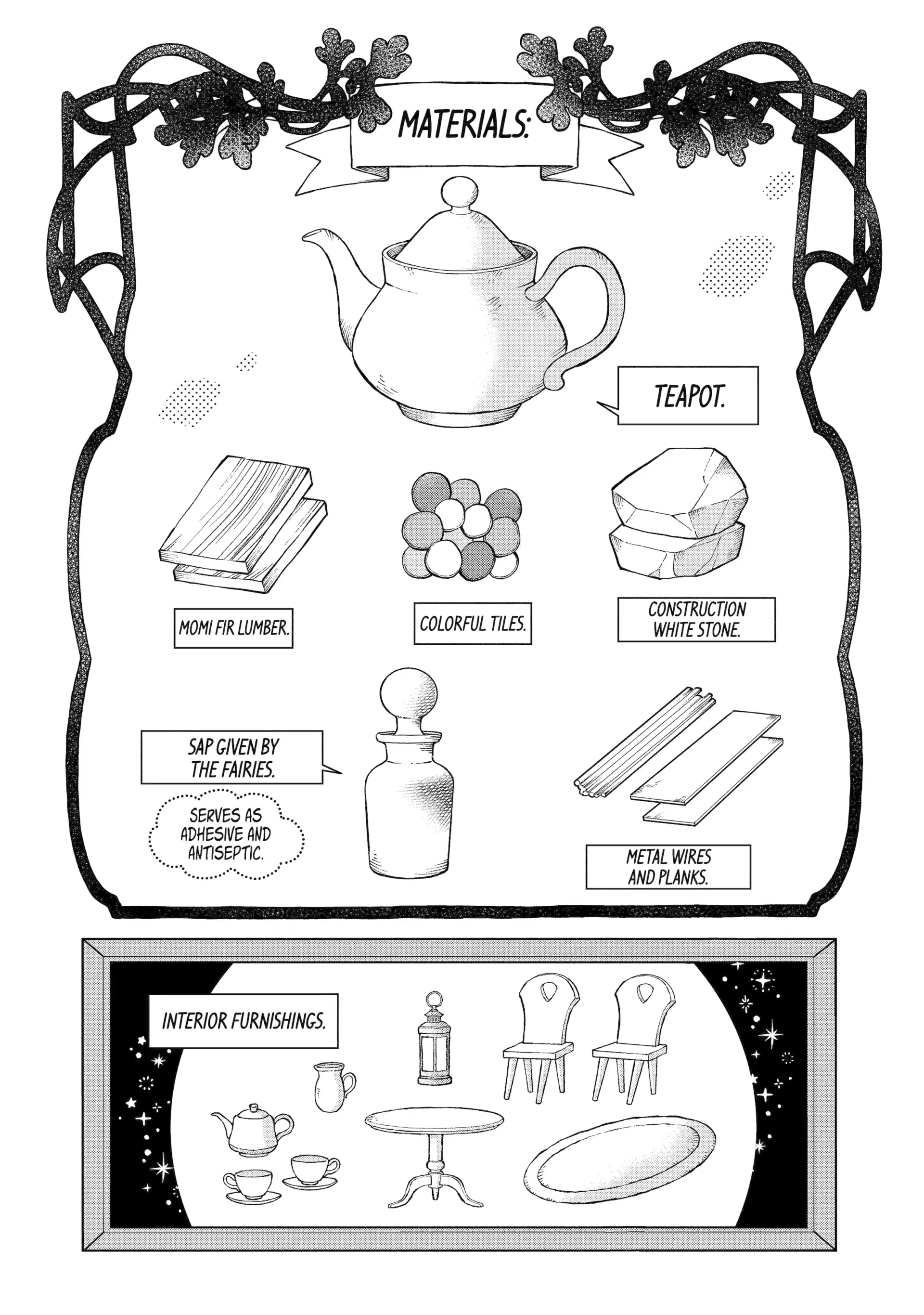 MATERIALS:

TEAPOT.

MOMI FIR LUMBER.

COLORFUL TILES.

CONSTRUCTION WHITE STONE.

SAP GIVEN BY THE FAIRIES.

SERVES AS ADHESIVE AND ANTISEPTIC.

METAL WIRES AND PLANKS.

INTERIOR FURNISHINGS.