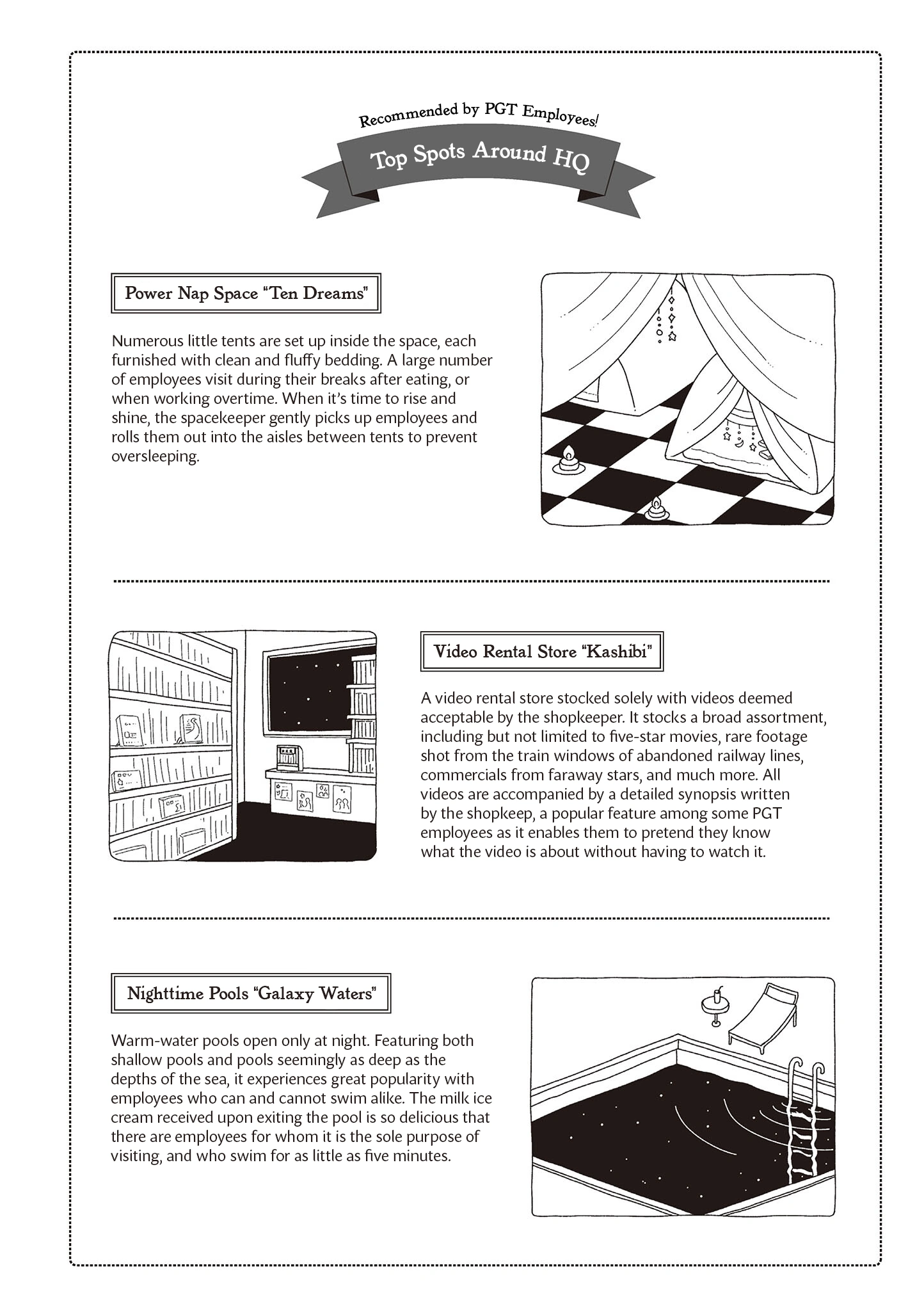 Recommended by PGT Employees!

Top Spots Around HQ

Power Nap Space "Ten Dreams"

Numerous little tents are set up inside the space, each furnished with clean and fluffy bedding. A large number of employees visit during their breaks after eating, or when working overtime. When it's time to rise and shine, the spacekeeper gently picks up employees and rolls them out into the aisles between tents to prevent oversleeping.

Video Rental Store "Kashibi"

A video rental store stocked solely with videos deemed acceptable by the shopkeeper. It stocks a broad assortment, including but not limited to five-star movies, rare footage shot from the train windows of abandoned railway lines, commercials from faraway stars, and much more. All videos are accompanied by a detailed synopsis written by the shopkeep, a popular feature among some PGT employees as it enables them to pretend they know what the video is about without having to watch it.

Nighttime Pools "Galaxy Waters"

Warm-water pools open only at night. Featuring both shallow pools and pools seemingly as deep as the depths of the sea, it experiences great popularity with employees who can and cannot swim alike. The milk ice cream received upon exiting the pool is so delicious that there are employees for whom it is the sole purpose of visiting, and who swim for as little as five minutes.