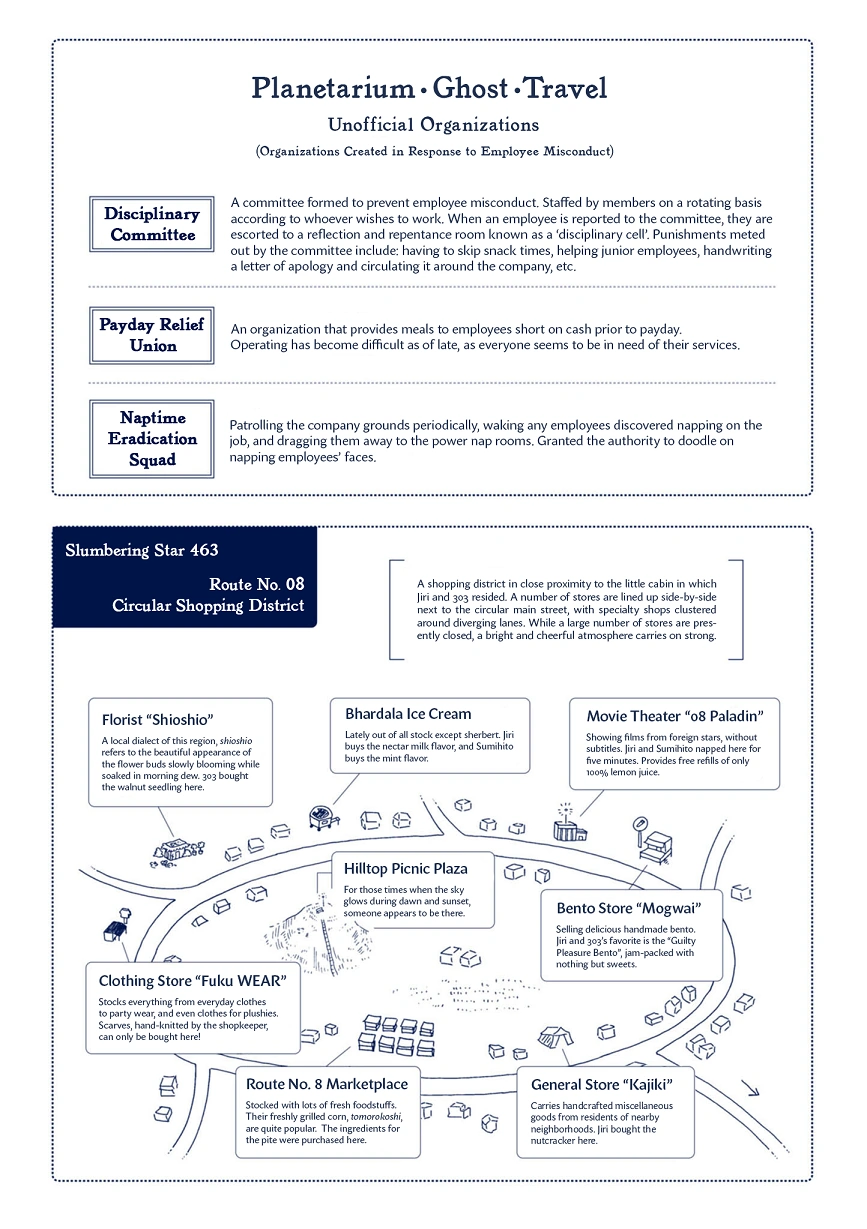 Planetarium • Ghost • Travel
Unofficial Organizations
(Organizations Created in Response to Employee Misconduct)

Disciplinary Committee

A committee formed to prevent employee misconduct. Staffed by members on a rotating basis according to whoever wishes to work. When an employee is reported to the committee, they are escorted to a reflection and repentance room known as a 'disciplinary cell'. Punishments meted out by the committee include: having to skip snack times, helping junior employees, handwriting a letter of apology and circulating it around the company, etc.

Payday Relief Union

An organization that provides meals to employees short on cash prior to payday. Operating has become difficult as of late, as everyone seems to be in need of their services.

Naptime Eradication Squad

Patrolling the company grounds periodically, waking any employees discovered napping on the job, and dragging them away to the power nap rooms. Granted the authority to doodle on napping employees' faces.

Slumbering Star 463
Route No. 08
Circular Shopping District

A shopping district in close proximity to the little cabin in which Jiri and 303 resided. A number of stores are lined up side-by-side next to the circular main street, with specialty shops clustered around diverging lanes. While a large number of stores are presently closed, a bright and cheerful atmosphere carries on strong.

Florist "Shioshio"
A local dialect of this region, shioshio refers to the beautiful appearance of the flower buds slowly blooming while soaked in morning dew. 303 bought the walnut seedling here.

Bhardala Ice Cream
Lately out of all stock except sherbert. Jiri buys the nectar milk flavor, and Sumihito buys the mint flavor.

Movie Theater "08 Paladin"
Showing films from foreign stars, without subtitles. Jiri and Sumihito napped here for five minutes. Provides free refills of only 100% lemon juice.

Hilltop Picnic Plaza
For those times when the sky glows during dawn and sunset, someone appears to be there.

Bento Store "Mogwai"
Selling delicious handmade bento. Jiri and 303's favorite is the "Guilty Pleasure Bento", jam-packed with nothing but sweets.

Clothing Store "Fuku WEAR"
Stocks everything from everyday clothes to party wear, and even clothes for plushies. Scarves, hand-knitted by the shopkeeper, can only be bought here!

Route No. 8 Marketplace
Stocked with lots of fresh foodstuffs. Their freshly grilled corn, tomorokoshi, are quite popular. The ingredients for the pite were purchased here.

General Store "Kajiki"
Carries handcrafted miscellaneous goods from residents of nearby neighborhoods. Jiri bought the nutcracker here.