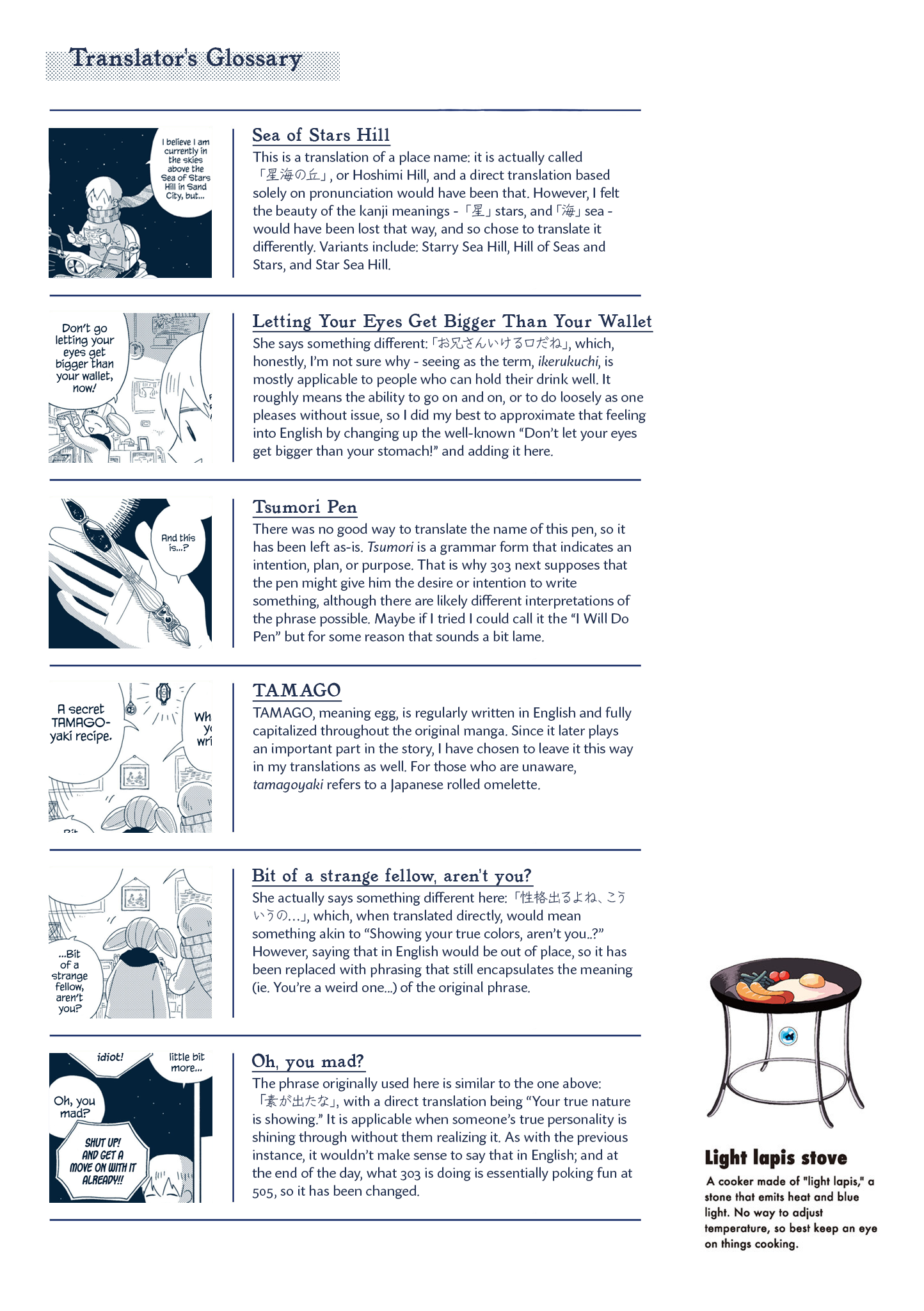 Translator's Glossary

I believe I am currently in the skies above the Sea of Stars Hill in Sand City, but...

Sea of Stars Hill
This is a translation of a place name: it is actually called 「星海の丘」, or Hoshimi Hill, and a direct translation based solely on pronunciation would have been that. However, I felt the beauty of the kanji meanings - 「星」 stars, and 「海」 sea - would have been lost that way, and so chose to translate it differently. Variants include: Starry Sea Hill, Hill of Seas and Stars, and Star Sea Hill.

Don't go letting your eyes get bigger than your wallet, now!

Letting Your Eyes Get Bigger Than Your Wallet
She says something different: 「お兄さんいけるロだね」, which, honestly, I'm not sure why - seeing as the term, ikerukuchi, is mostly applicable to people who can hold their drink well. It roughly means the ability to go on and on, or to do loosely as one pleases without issue, so I did my best to approximate that feeling into English by changing up the well-known "Don't let your eyes get bigger than your stomach!" and adding it here.

And this is...?

Tsumori Pen
There was no good way to translate the name of this pen, so it has been left as-is. Tsumori is a grammar form that indicates an intention, plan, or purpose. That is why 303 next supposes that the pen might give him the desire or intention to write something, although there are likely different interpretations of the phrase possible. Maybe if I tried I could call it the "I Will Do Pen" but for some reason that sounds a bit lame.

A secret TAMAGO-yaki recipe.

Wh y wri

TAMAGO
TAMAGO, meaning egg, is regularly written in English and fully capitalized throughout the original manga. Since it later plays an important part in the story, I have chosen to leave it this way in my translations as well. For those who are unaware, tamagoyaki refers to a Japanese rolled omelette.

...Bit of a strange fellow, aren't you?

Bit of a strange fellow, aren't you?
She actually says something different here: 「性格出るよね、こういうの...」, which, when translated directly, would mean something akin to "Showing your true colors, aren't you..?" However, saying that in English would be out of place, so it has been replaced with phrasing that still encapsulates the meaning (ie. You're a weird one...) of the original phrase.

idiot!

little bit more...

Oh, you mad?

SHUT UP! AND GET A MOVE ON WITH IT ALREADY!!

Oh, you mad?
The phrase originally used here is similar to the one above: 「素が出たな」, with a direct translation being "Your true nature is showing." It is applicable when someone's true personality is shining through without them realizing it. As with the previous instance, it wouldn't make sense to say that in English; and at the end of the day, what 303 is doing is essentially poking fun at 505, so it has been changed.

Light lapis stove
A cooker made of "light lapis," a stone that emits heat and blue light. No way to adjust temperature, so best keep an eye on things cooking.