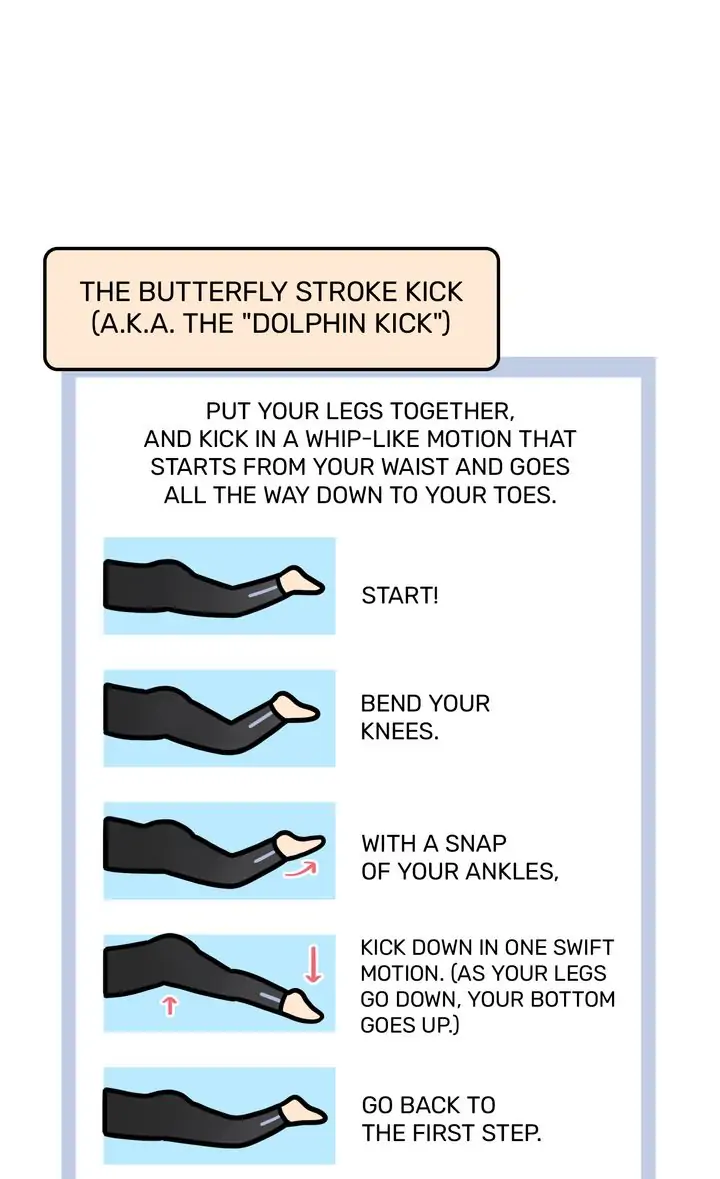 THE BUTTERFLY STROKE KICK (A.K.A. THE "DOLPHIN KICK")

PUT YOUR LEGS TOGETHER, AND KICK IN A WHIP-LIKE MOTION THAT STARTS FROM YOUR WAIST AND GOES ALL THE WAY DOWN TO YOUR TOES.

START!

BEND YOUR KNEES.

WITH A SNAP OF YOUR ANKLES,

KICK DOWN IN ONE SWIFT MOTION. (AS YOUR LEGS GO DOWN, YOUR BOTTOM GOES UP.)

GO BACK TO THE FIRST STEP.