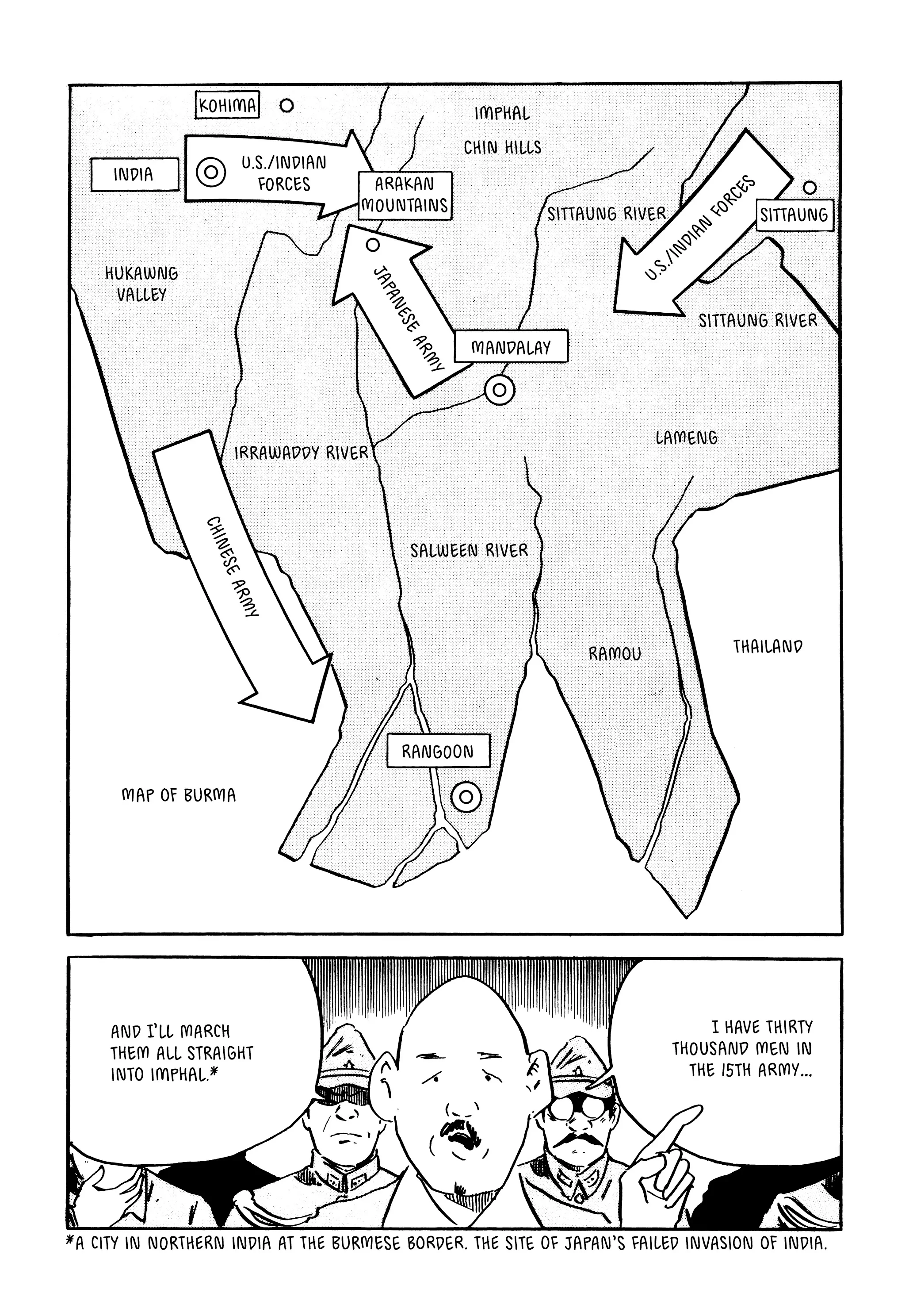 KOHIMA

IMPHAL

CHIN HILLS

INDIA

U.S./INDIAN FORCES

ARAKAN MOUNTAINS

SITTAUNG RIVER

U.S./INDIAN FORCES

SITTAUNG

HUKAWNG VALLEY

JAPANESE ARMY

SITTAUNG RIVER

MANDALAY

LAMENG

IRRAWADDY RIVER

CHINESE ARMY

SALWEEN RIVER

RAMOU

THAILAND

RANGOON

MAP OF BURMA

I HAVE THIRTY THOUSAND MEN IN THE 15TH ARMY...

AND I'LL MARCH THEM ALL STRAIGHT INTO IMPHAL.*

*A CITY IN NORTHERN INDIA AT THE BURMESE BORDER. THE SITE OF JAPAN'S FAILED INVASION OF INDIA.