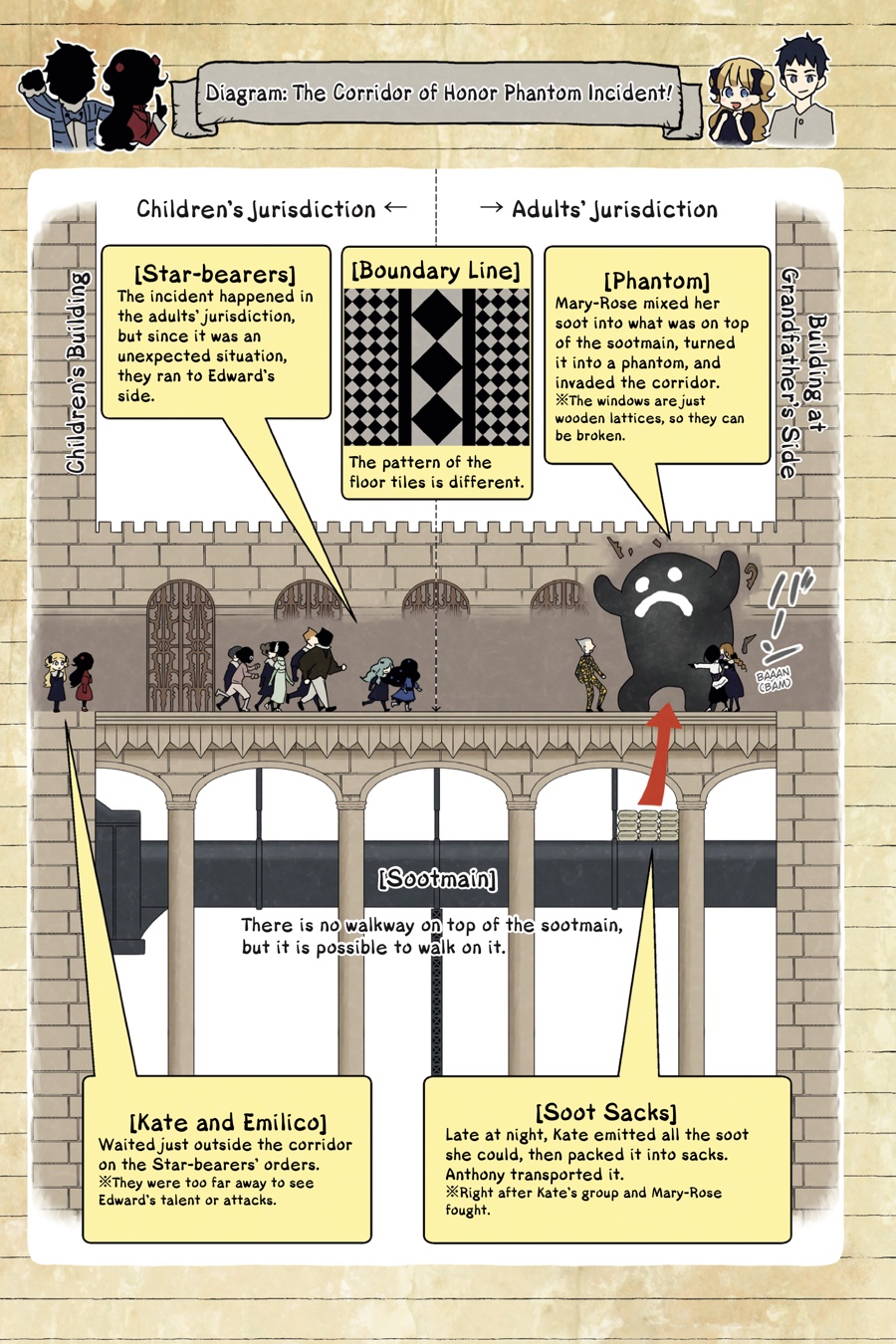 Diagram: The Corridor of Honor Phantom Incident!

Children's Jurisdiction ←

→ Adults' Jurisdiction

Children's Building

Building at Grandfather's Side

[Star-bearers]
The incident happened in the adults' jurisdiction, but since it was an unexpected situation, they ran to Edward's side.

[Boundary Line]
The pattern of the floor tiles is different.

[Phantom]
Mary-Rose mixed her soot into what was on top of the sootmain, turned it into a phantom, and invaded the corridor.
※The windows are just wooden lattices, so they can be broken.

BAAAN (BAM)

[Sootmain]
There is no walkway on top of the sootmain, but it is possible to walk on it.

[Kate and Emilico]
Waited just outside the corridor on the Star-bearers' orders.
※They were too far away to see Edward's talent or attacks.

[Soot Sacks]
Late at night, Kate emitted all the soot she could, then packed it into sacks. Anthony transported it.
※Right after Kate's group and Mary-Rose fought.