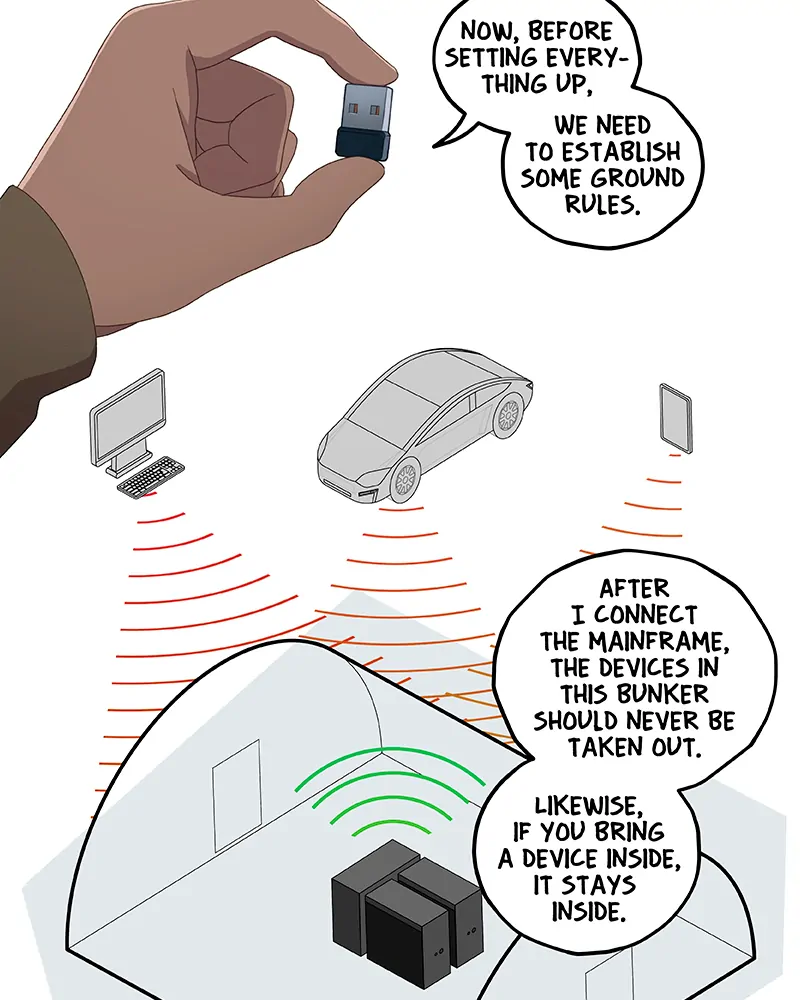 NOW, BEFORE SETTING EVERYTHING UP,

WE NEED TO ESTABLISH SOME GROUND RULES.

AFTER I CONNECT THE MAINFRAME, THE DEVICES IN THIS BUNKER SHOULD NEVER BE TAKEN OUT.

LIKEWISE, IF YOU BRING A DEVICE INSIDE, IT STAYS INSIDE.