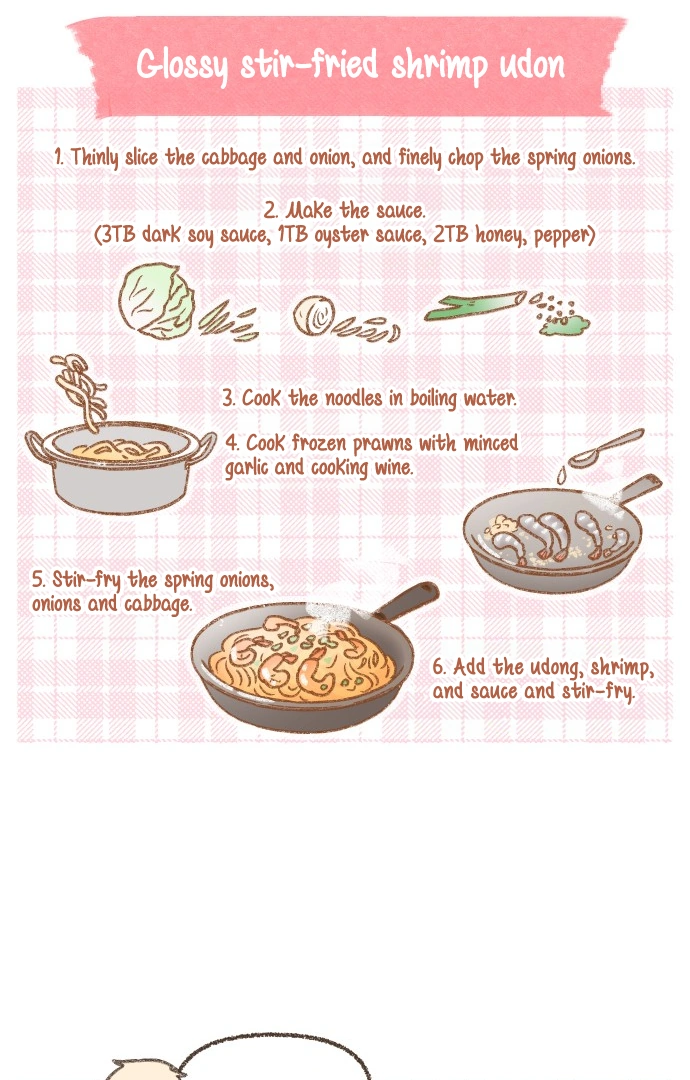 Glossy stir-fried shrimp udon

1. Thinly slice the cabbage and onion, and finely chop the spring onions.

2. Make the sauce.
(3TB dark soy sauce, 1TB oyster sauce, 2TB honey, pepper)

3. Cook the noodles in boiling water.

4. Cook frozen prawns with minced garlic and cooking wine.

5. Stir-fry the spring onions, onions and cabbage.

6. Add the udong, shrimp, and sauce and stir-fry.