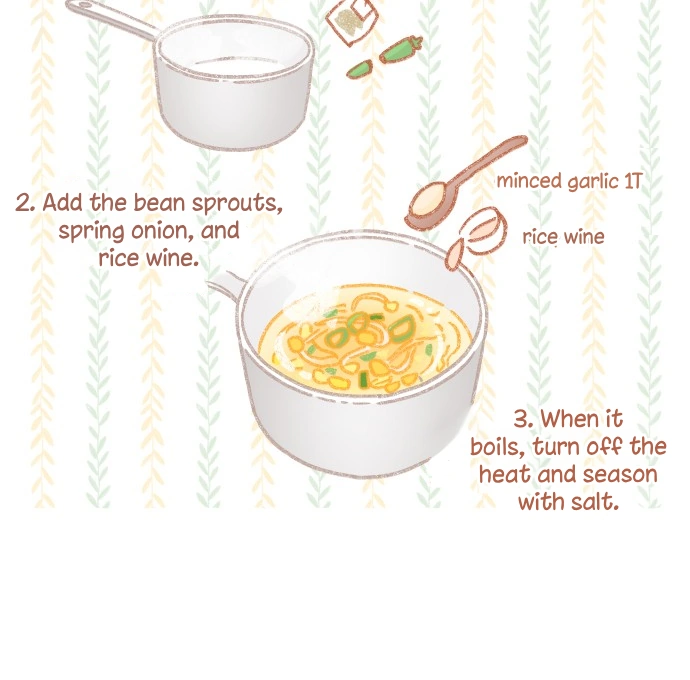 2. Add the bean sprouts, spring onion, and rice wine.

minced garlic 1T

rice wine

3. When it boils, turn off the heat and season with salt.