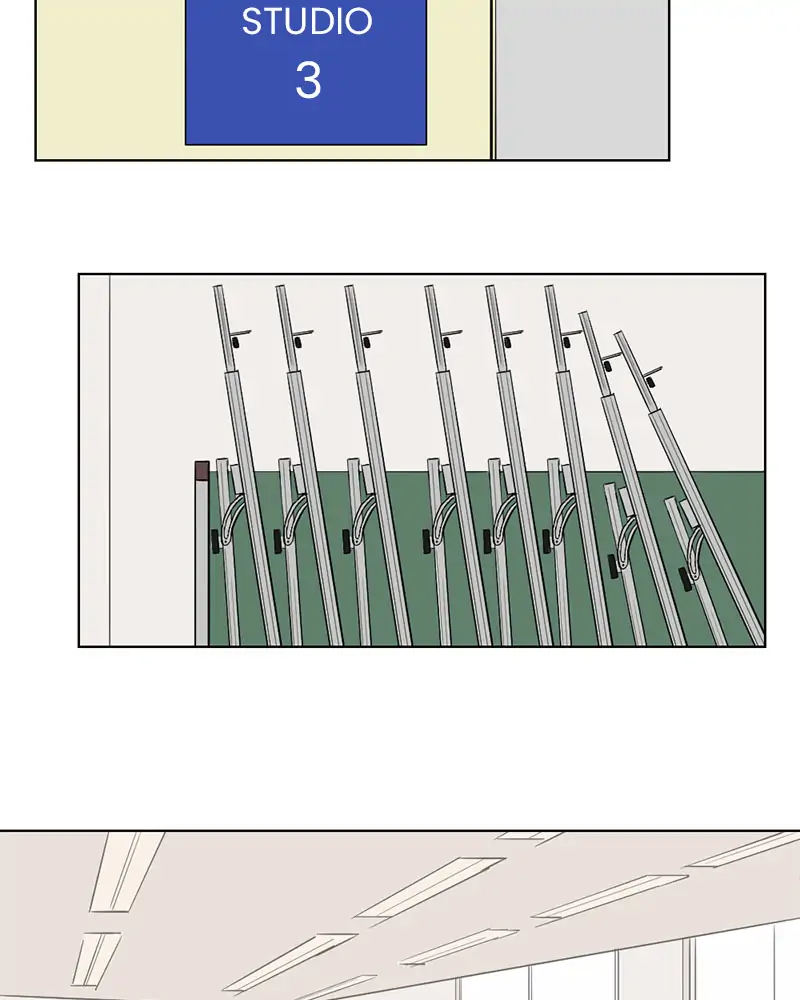 STUDIO
3