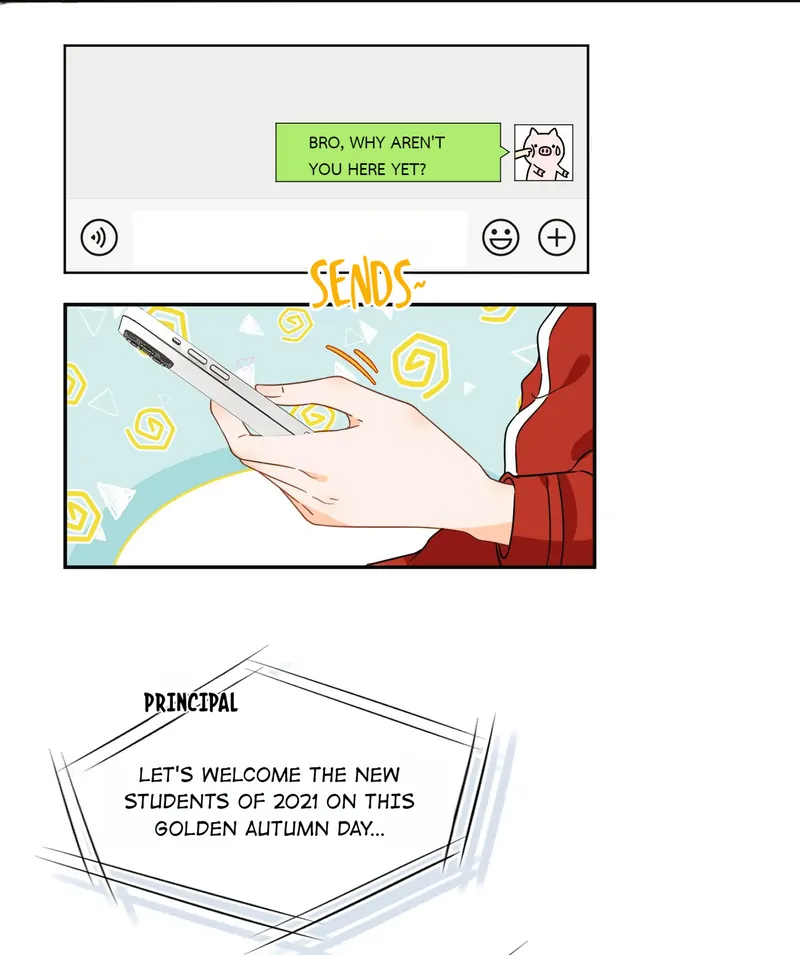 BRO, WHY AREN'T YOU HERE YET?

SENDS~

PRINCIPAL

LET'S WELCOME THE NEW STUDENTS OF 2021 ON THIS GOLDEN AUTUMN DAY...