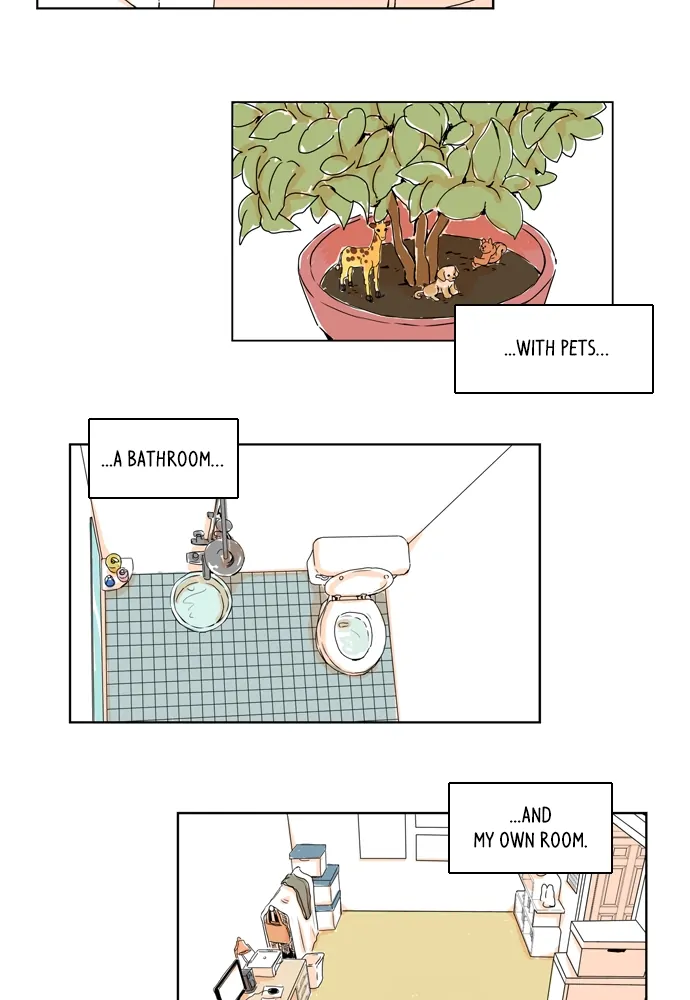 ...WITH PETS...

...A BATHROOM...

...AND MY OWN ROOM.