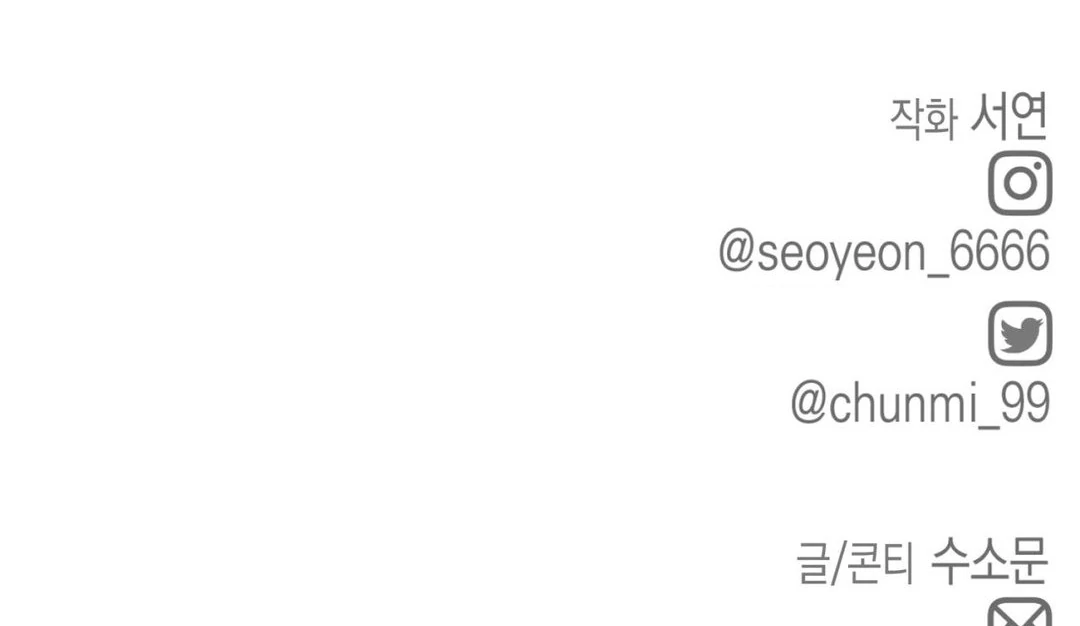 작화 서연

@seoyeon_6666

@chunmi_99

글/콘티 수소문