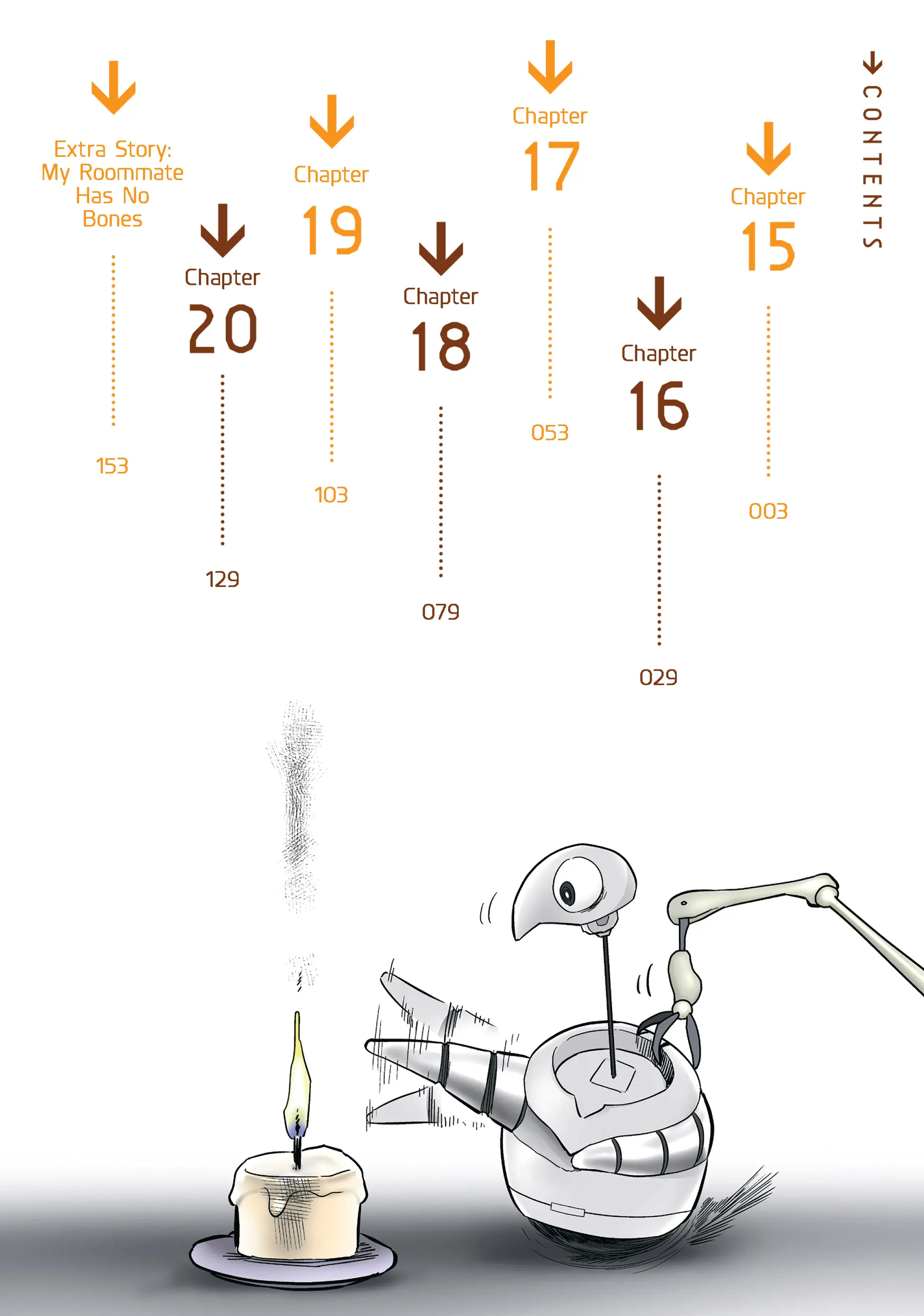 CONTENTS

Chapter 15
003

Chapter 16
029

Chapter 17
053

Chapter 18
079

Chapter 19
103

Chapter 20
129

Extra Story: My Roommate Has No Bones
153