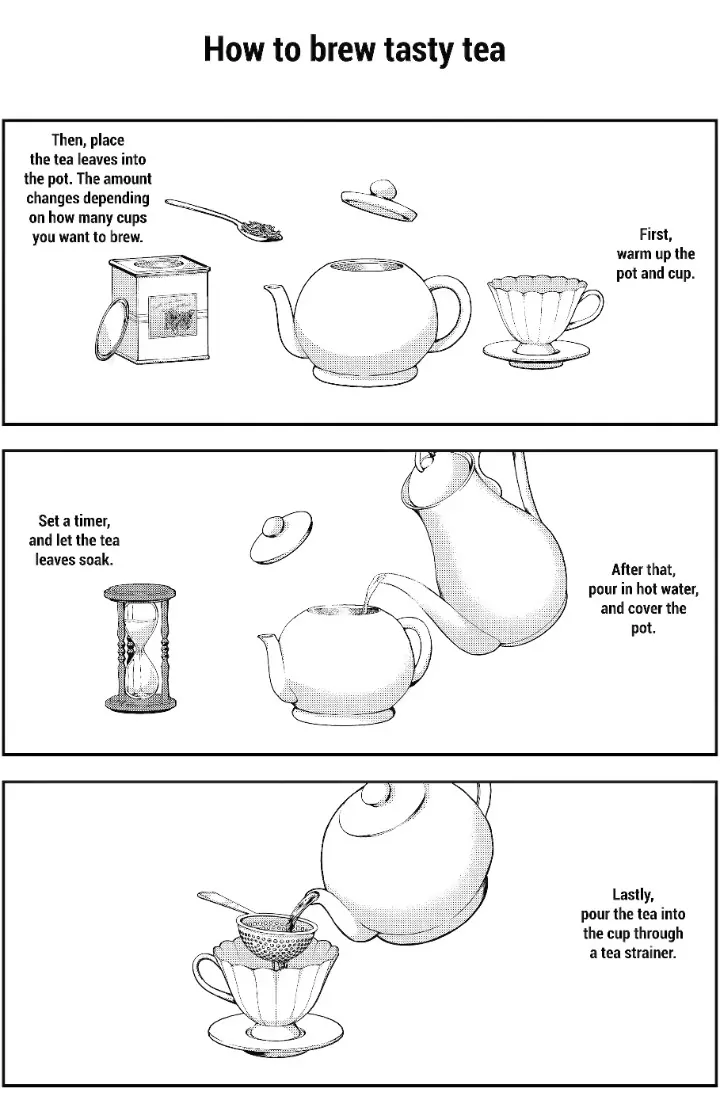 How to brew tasty tea

First, warm up the pot and cup.

Then, place the tea leaves into the pot. The amount changes depending on how many cups you want to brew.

After that, pour in hot water, and cover the pot.

Set a timer, and let the tea leaves soak.

Lastly, pour the tea into the cup through a tea strainer.