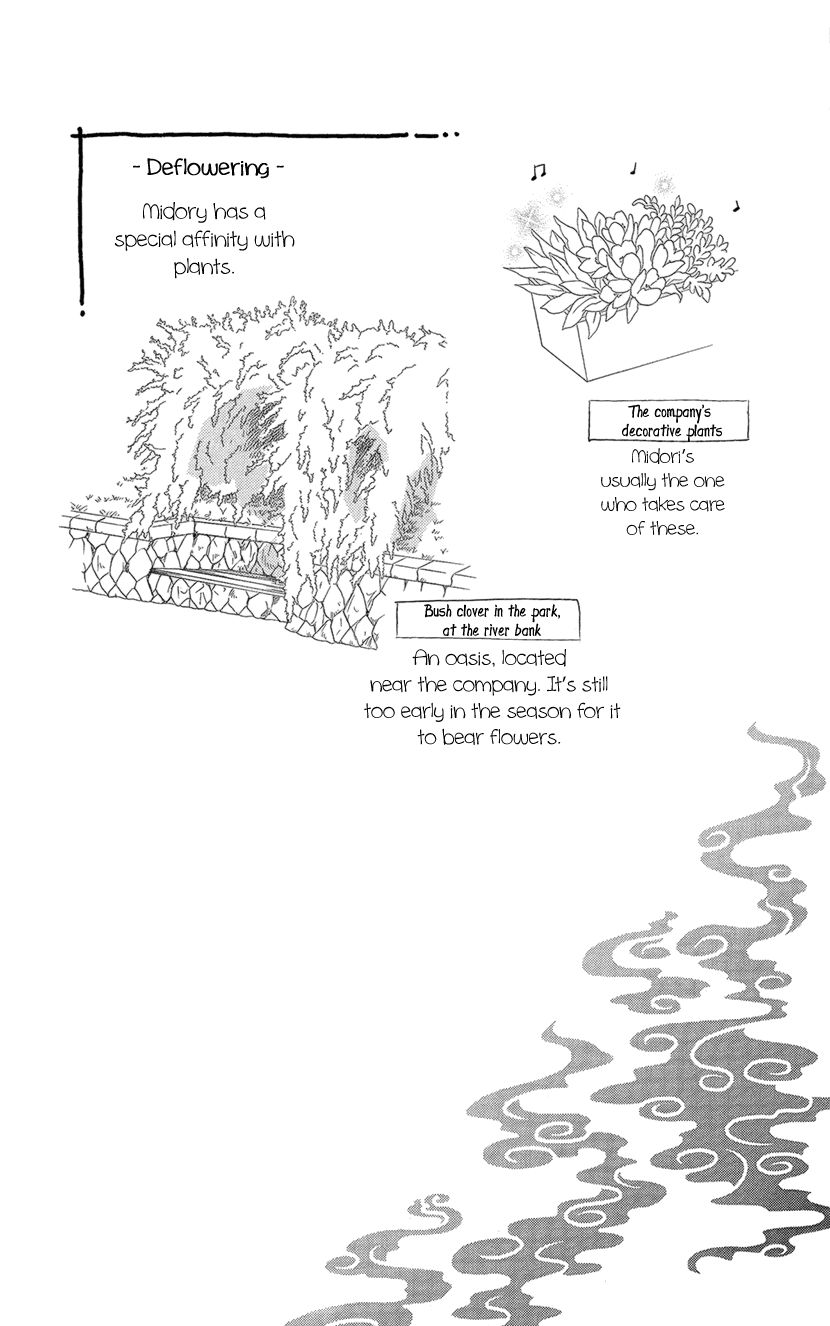 - Deflowering -

Midory has a special affinity with plants.

The company's decorative plants

Midori's usually the one who takes care of these.

Bush clover in the park, at the river bank

An oasis, located near the company. It's still too early in the season for it to bear flowers.