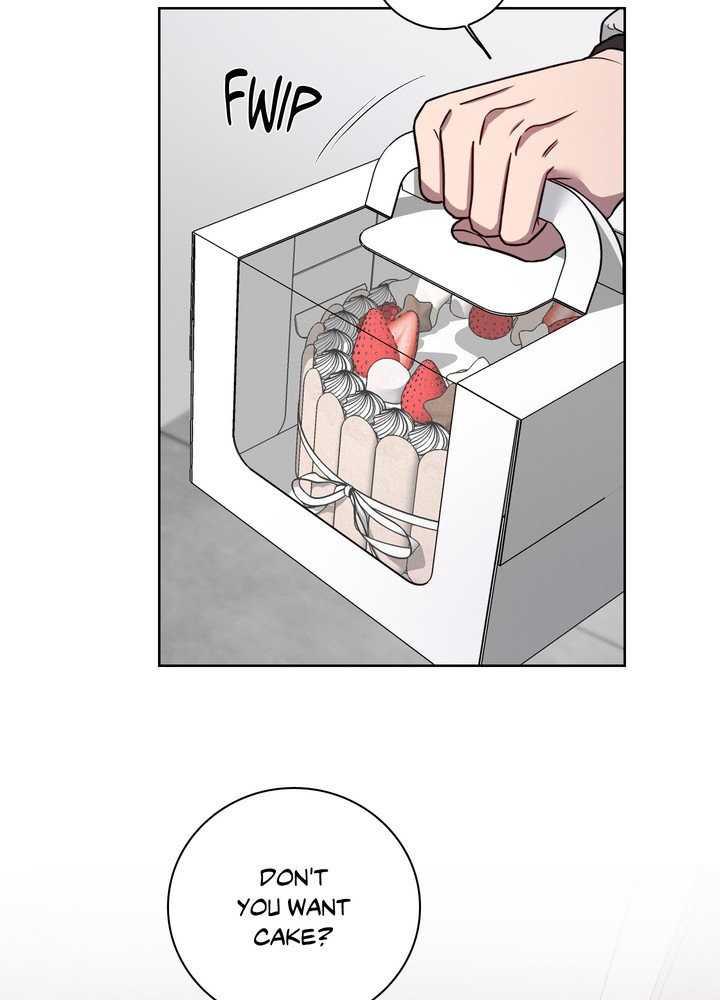 FWIP

DON'T YOU WANT CAKE?