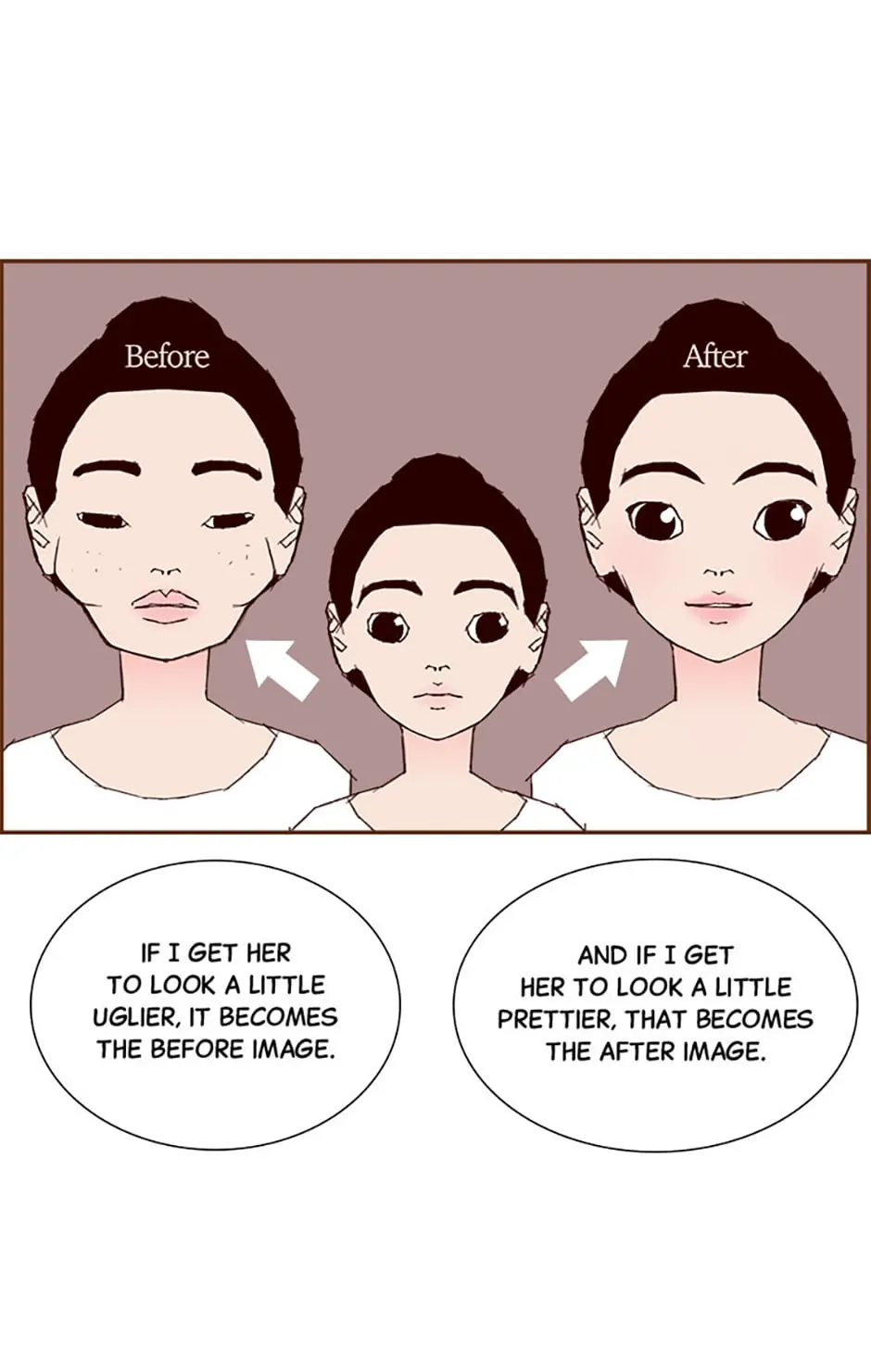 Before

After

IF I GET HER TO LOOK A LITTLE UGLIER, IT BECOMES THE BEFORE IMAGE.

AND IF I GET HER TO LOOK A LITTLE PRETTIER, THAT BECOMES THE AFTER IMAGE.