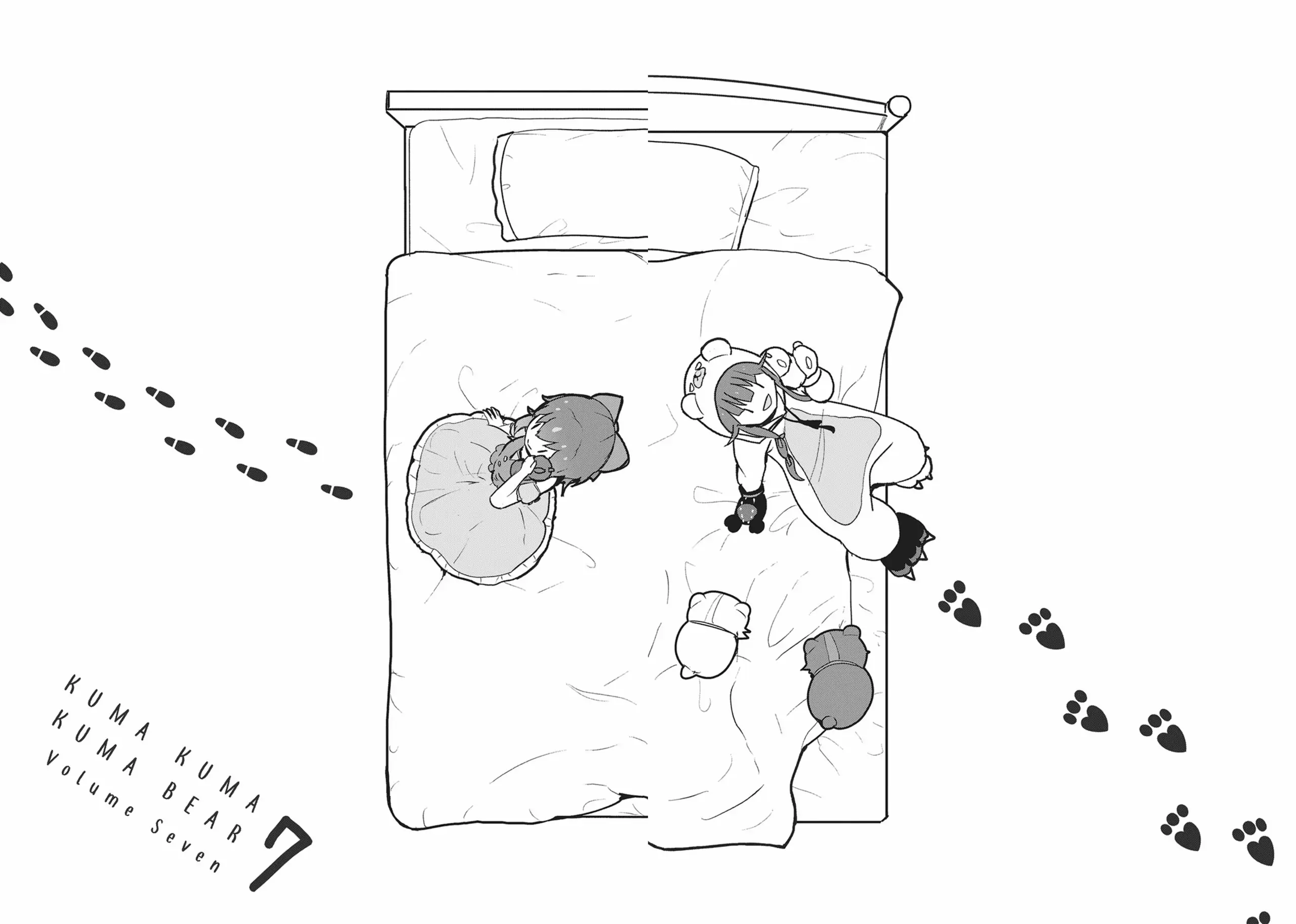 KUMA KUMA
KUMA BEAR
Volume Seven
7