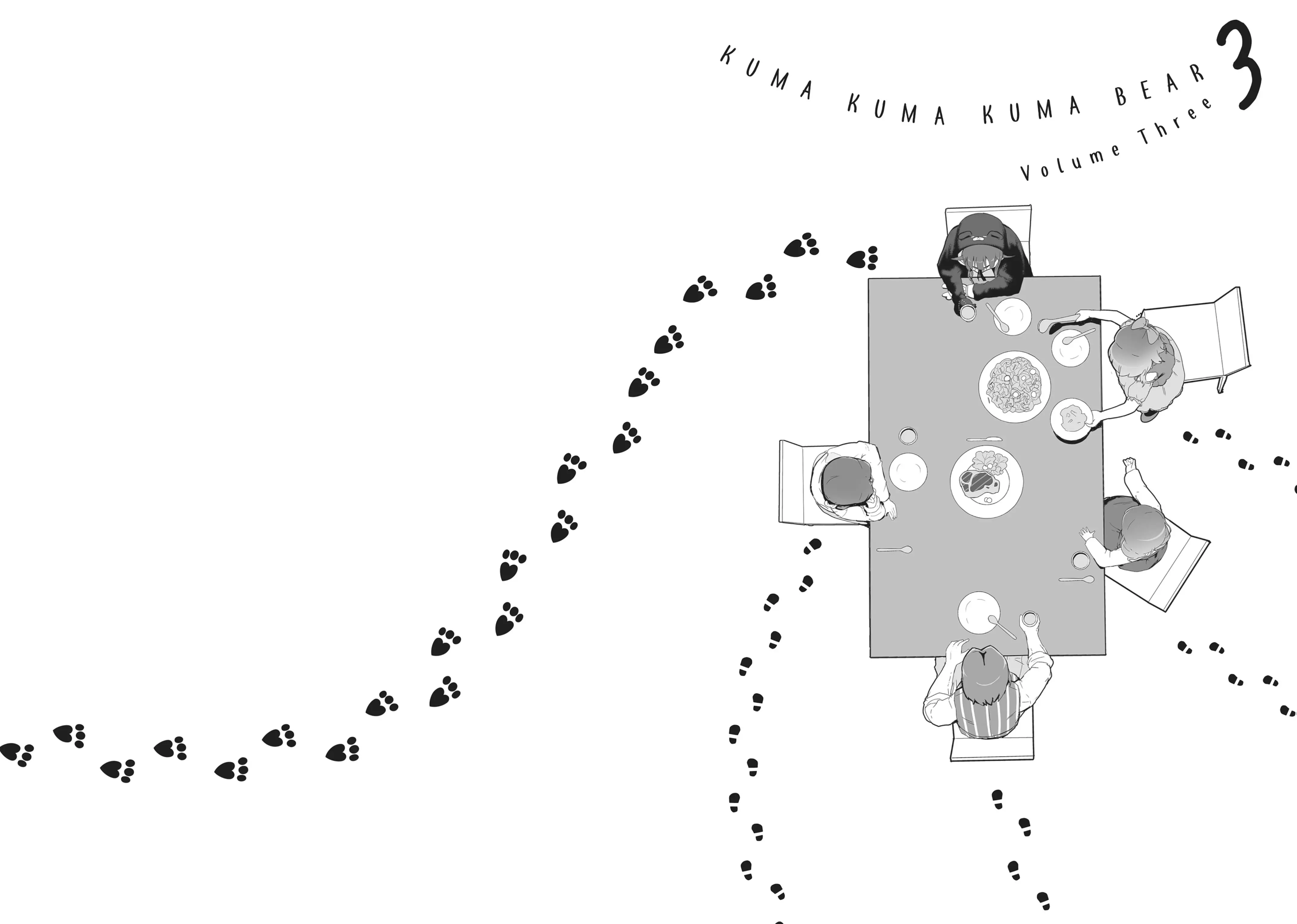 KUMA KUMA KUMA BEAR 3
Volume Three