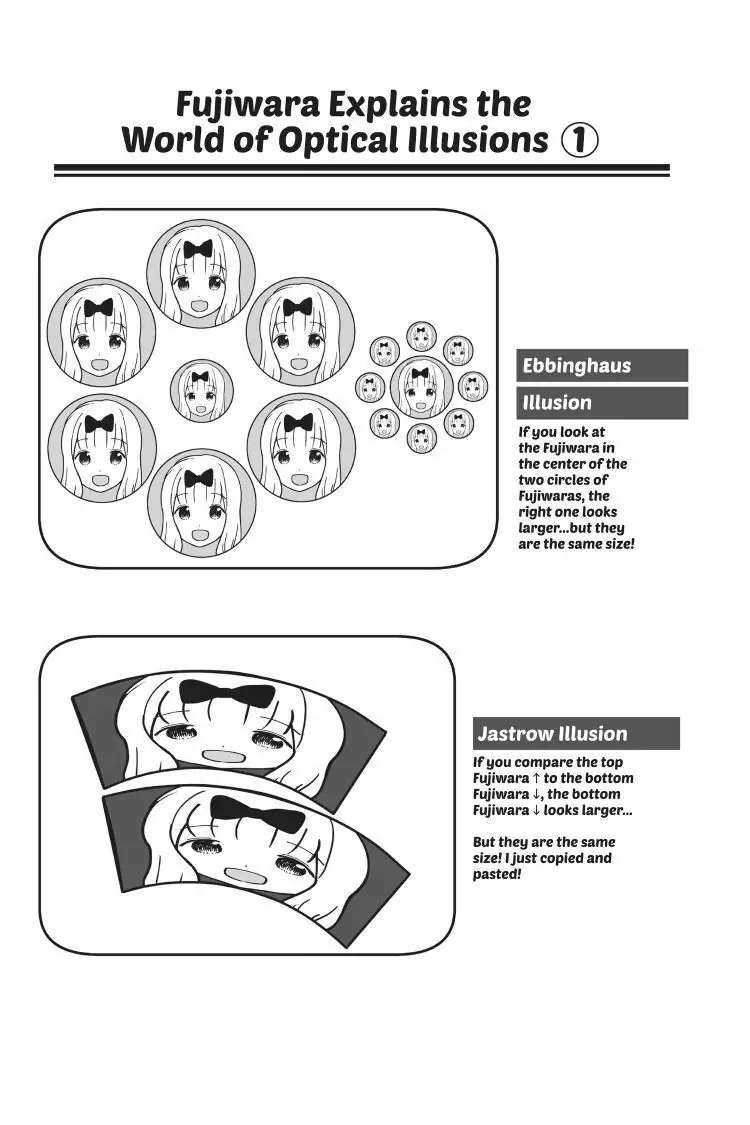 Fujiwara Explains the World of Optical Illusions ①

Ebbinghaus Illusion

If you look at the Fujiwara in the center of the two circles of Fujiwaras, the right one looks larger...but they are the same size!

Jastrow Illusion

If you compare the top Fujiwara ↑ to the bottom Fujiwara ↓, the bottom Fujiwara ↓ looks larger...

But they are the same size! I just copied and pasted!