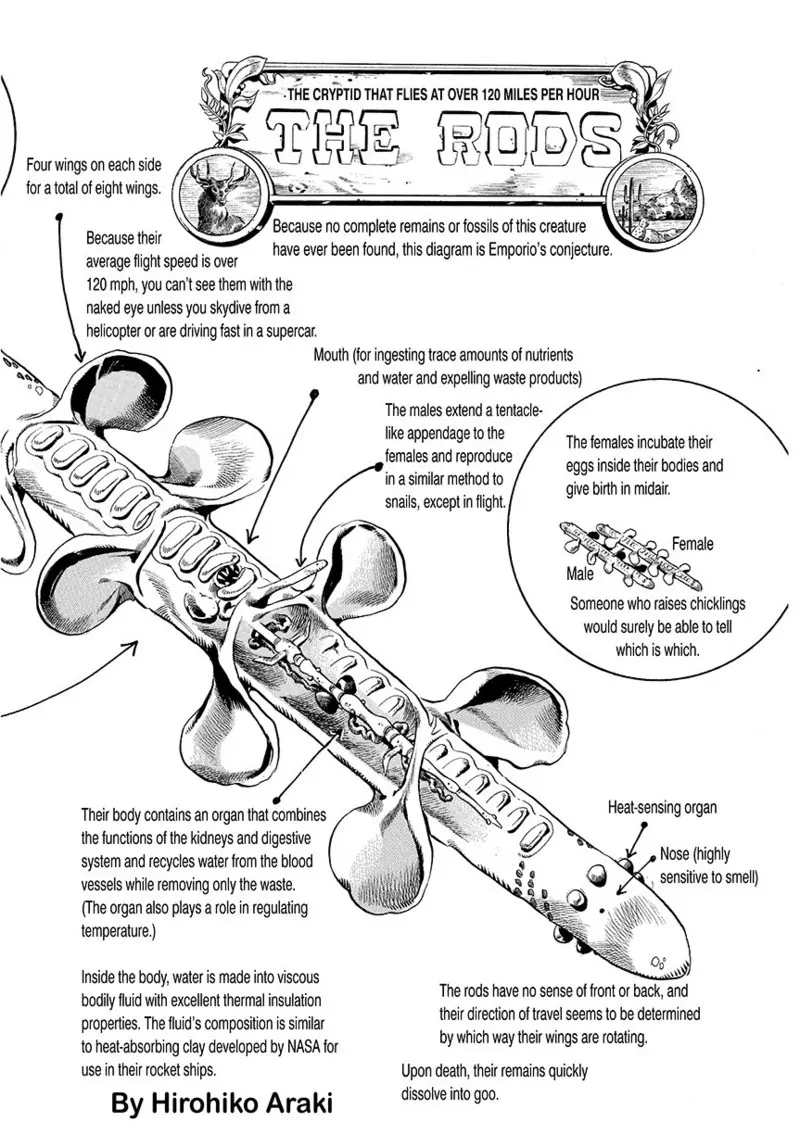 THE CRYPTID THAT FLIES AT OVER 120 MILES PER HOUR

THE RODS

Because no complete remains or fossils of this creature have ever been found, this diagram is Emporio's conjecture.

Four wings on each side for a total of eight wings.

Because their average flight speed is over 120 mph, you can't see them with the naked eye unless you skydive from a helicopter or are driving fast in a supercar.

Mouth (for ingesting trace amounts of nutrients and water and expelling waste products)

The males extend a tentacle-like appendage to the females and reproduce in a similar method to snails, except in flight.

The females incubate their eggs inside their bodies and give birth in midair.

Female

Male

Someone who raises chicklings would surely be able to tell which is which.

Their body contains an organ that combines the functions of the kidneys and digestive system and recycles water from the blood vessels while removing only the waste. (The organ also plays a role in regulating temperature.)

Inside the body, water is made into viscous bodily fluid with excellent thermal insulation properties. The fluid's composition is similar to heat-absorbing clay developed by NASA for use in their rocket ships.

Heat-sensing organ

Nose (highly sensitive to smell)

The rods have no sense of front or back, and their direction of travel seems to be determined by which way their wings are rotating.

Upon death, their remains quickly dissolve into goo.

By Hirohiko Araki