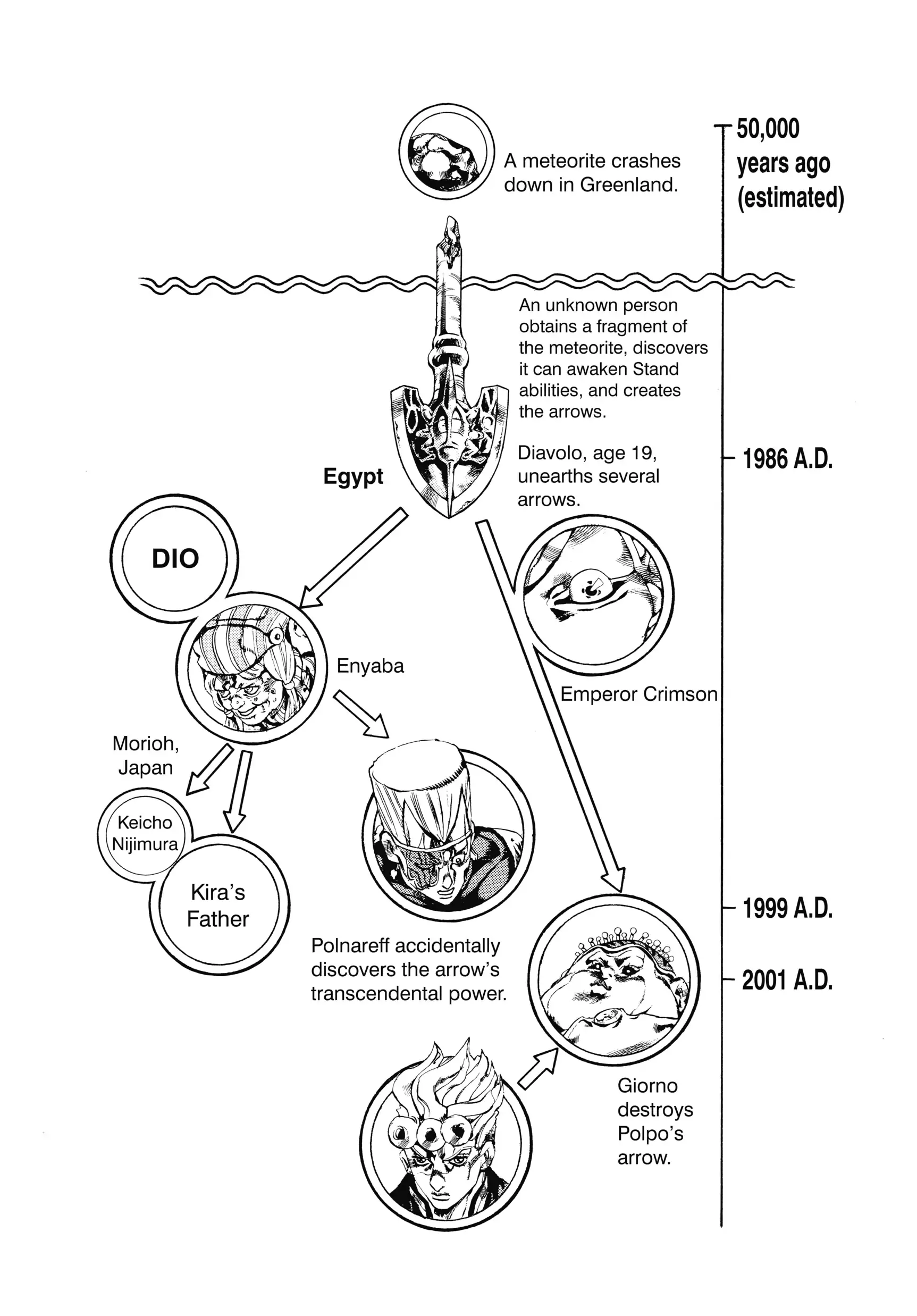 A meteorite crashes down in Greenland.

50,000 years ago (estimated)

An unknown person obtains a fragment of the meteorite, discovers it can awaken Stand abilities, and creates the arrows.

Diavolo, age 19, unearths several arrows.

1986 A.D.

Egypt

DIO

Enyaba

Emperor Crimson

Morioh, Japan

Keicho Nijimura

Kira's Father

Polnareff accidentally discovers the arrow's transcendental power.

1999 A.D.

2001 A.D.

Giorno destroys Polpo's arrow.