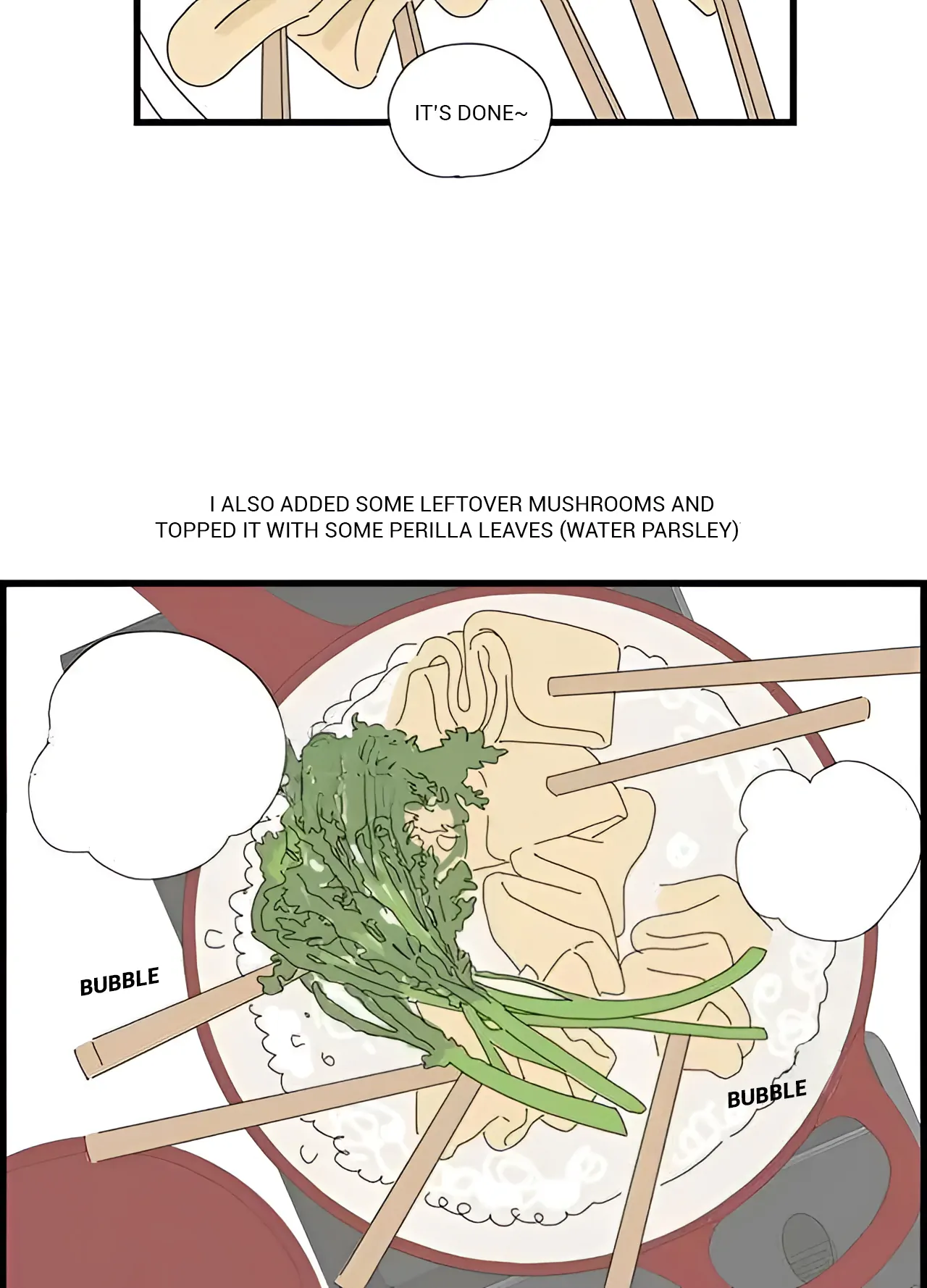 IT'S DONE~

I ALSO ADDED SOME LEFTOVER MUSHROOMS AND TOPPED IT WITH SOME PERILLA LEAVES (WATER PARSLEY)

BUBBLE

BUBBLE