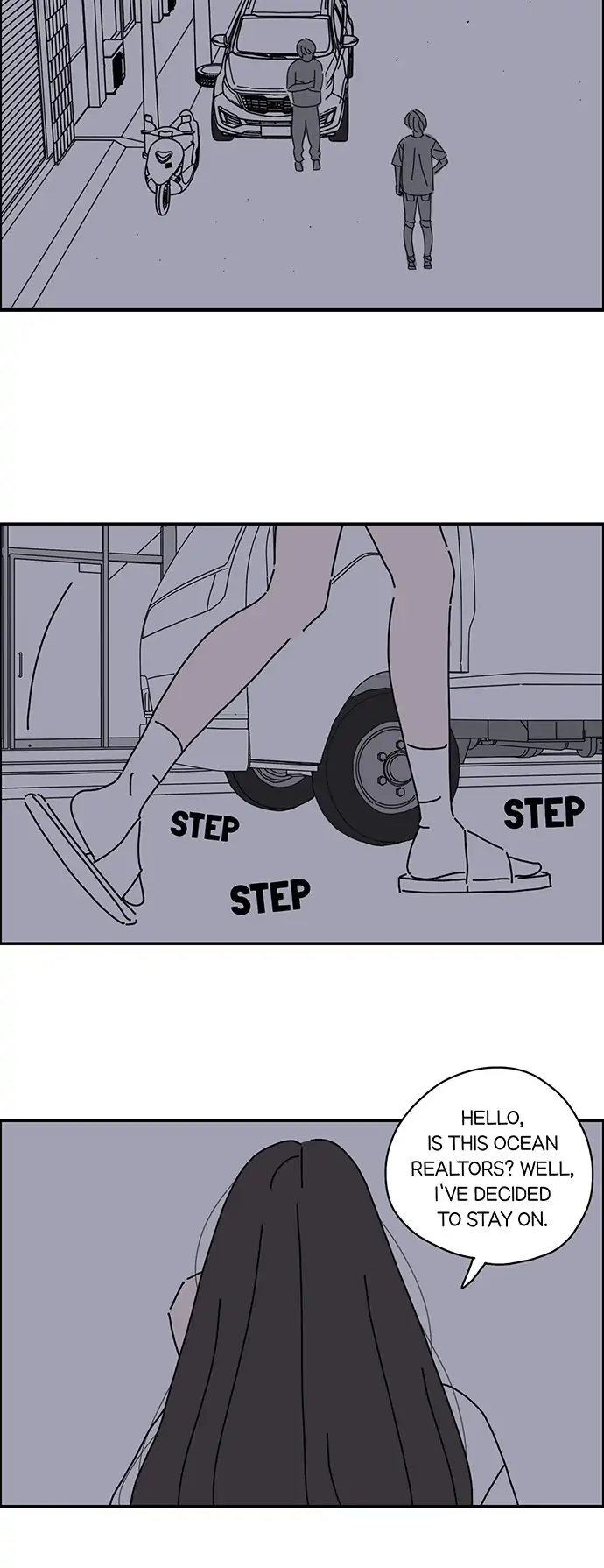 STEP

STEP

STEP

HELLO, IS THIS OCEAN REALTORS? WELL, I'VE DECIDED TO STAY ON.