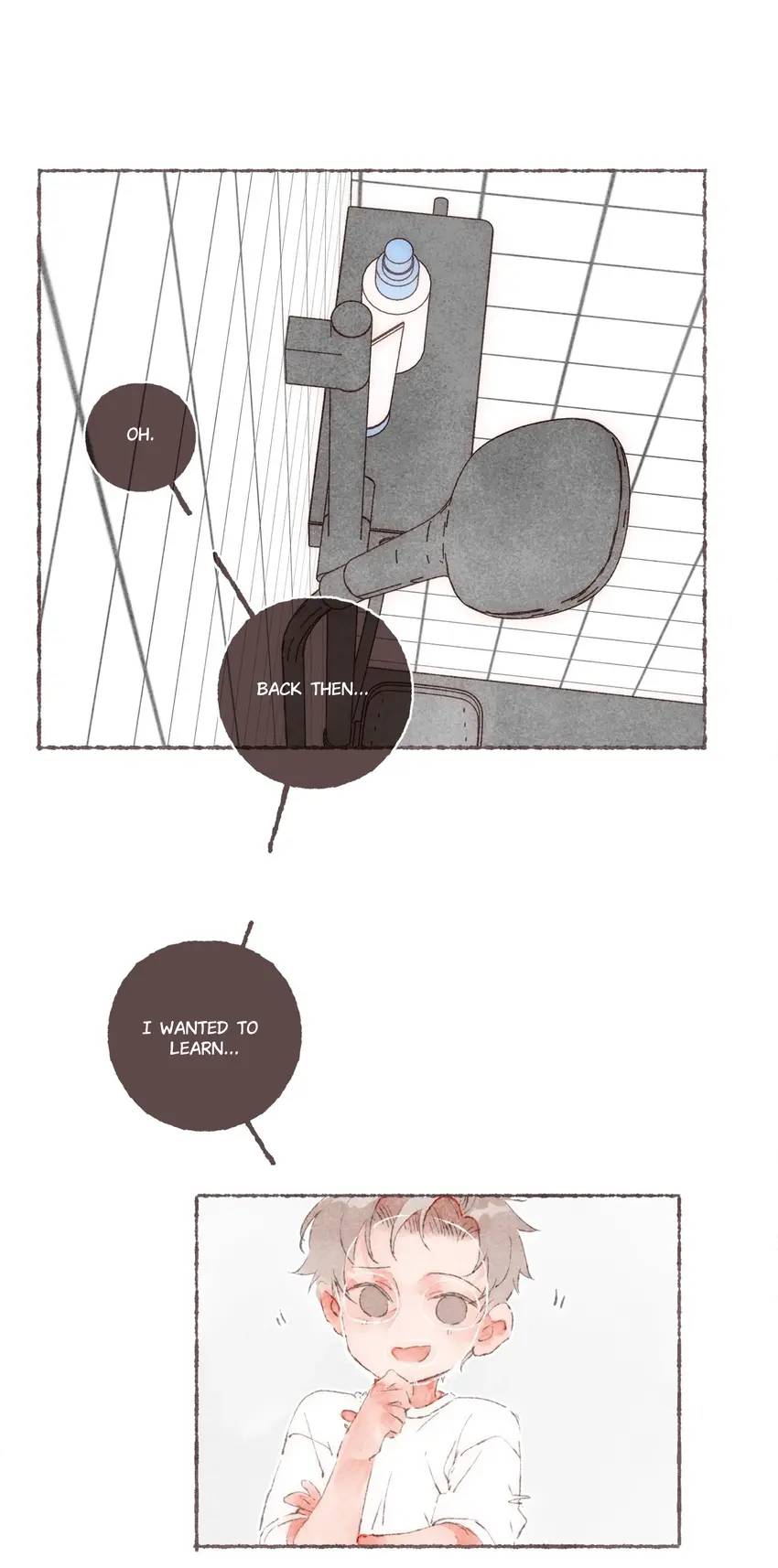 OH.

BACK THEN...

I WANTED TO LEARN...