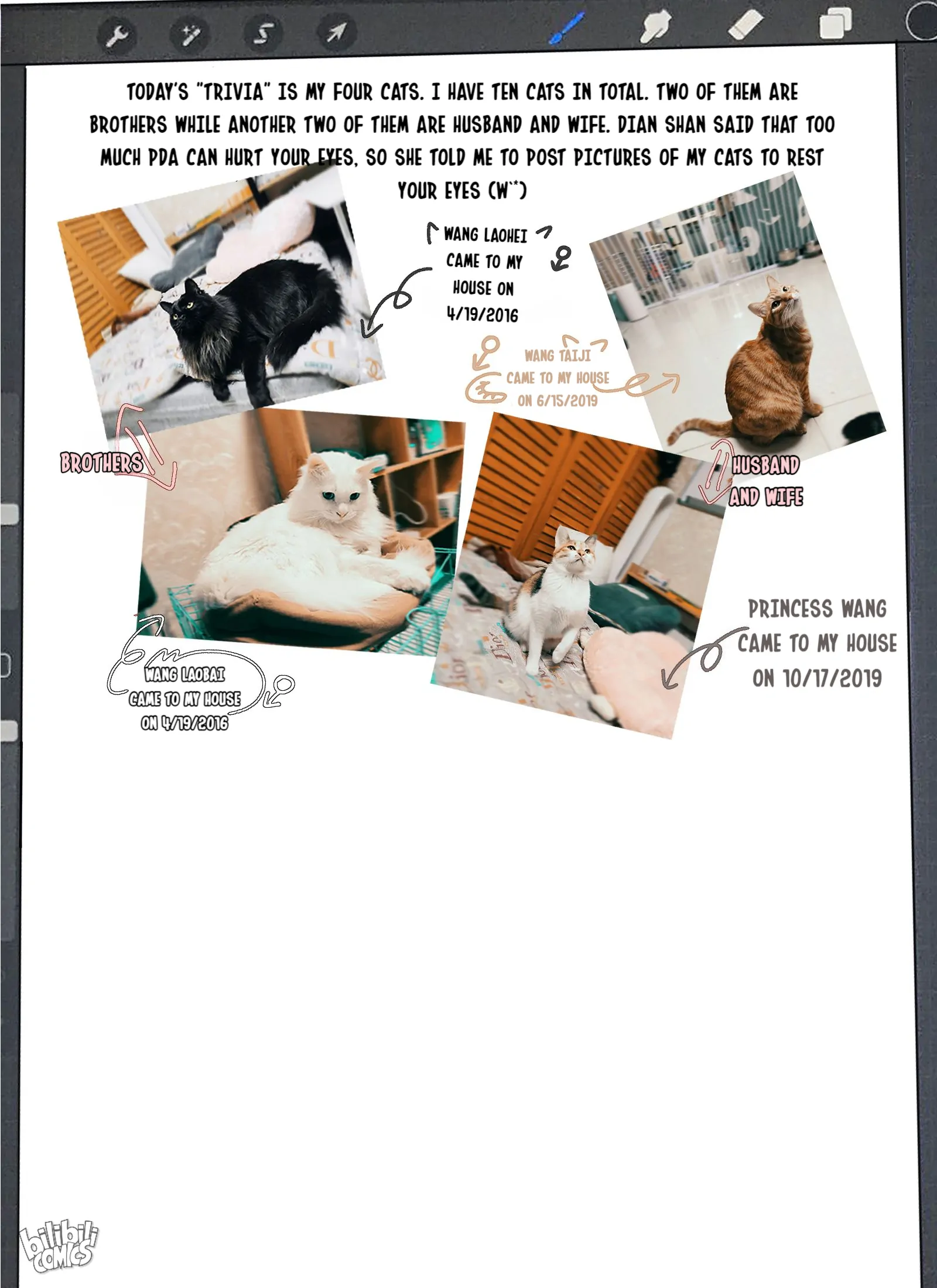 TODAY'S "TRIVIA" IS MY FOUR CATS. I HAVE TEN CATS IN TOTAL. TWO OF THEM ARE BROTHERS WHILE ANOTHER TWO OF THEM ARE HUSBAND AND WIFE. DIAN SHAN SAID THAT TOO MUCH PDA CAN HURT YOUR EYES, SO SHE TOLD ME TO POST PICTURES OF MY CATS TO REST YOUR EYES (W`*)

WANG LAOHEI CAME TO MY HOUSE ON 4/19/2016

WANG TAIJI CAME TO MY HOUSE ON 6/15/2019

BROTHERS

HUSBAND AND WIFE

PRINCESS WANG CAME TO MY HOUSE ON 10/17/2019

WANG LAOBAI CAME TO MY HOUSE ON 4/19/2016

bilibili COMICS