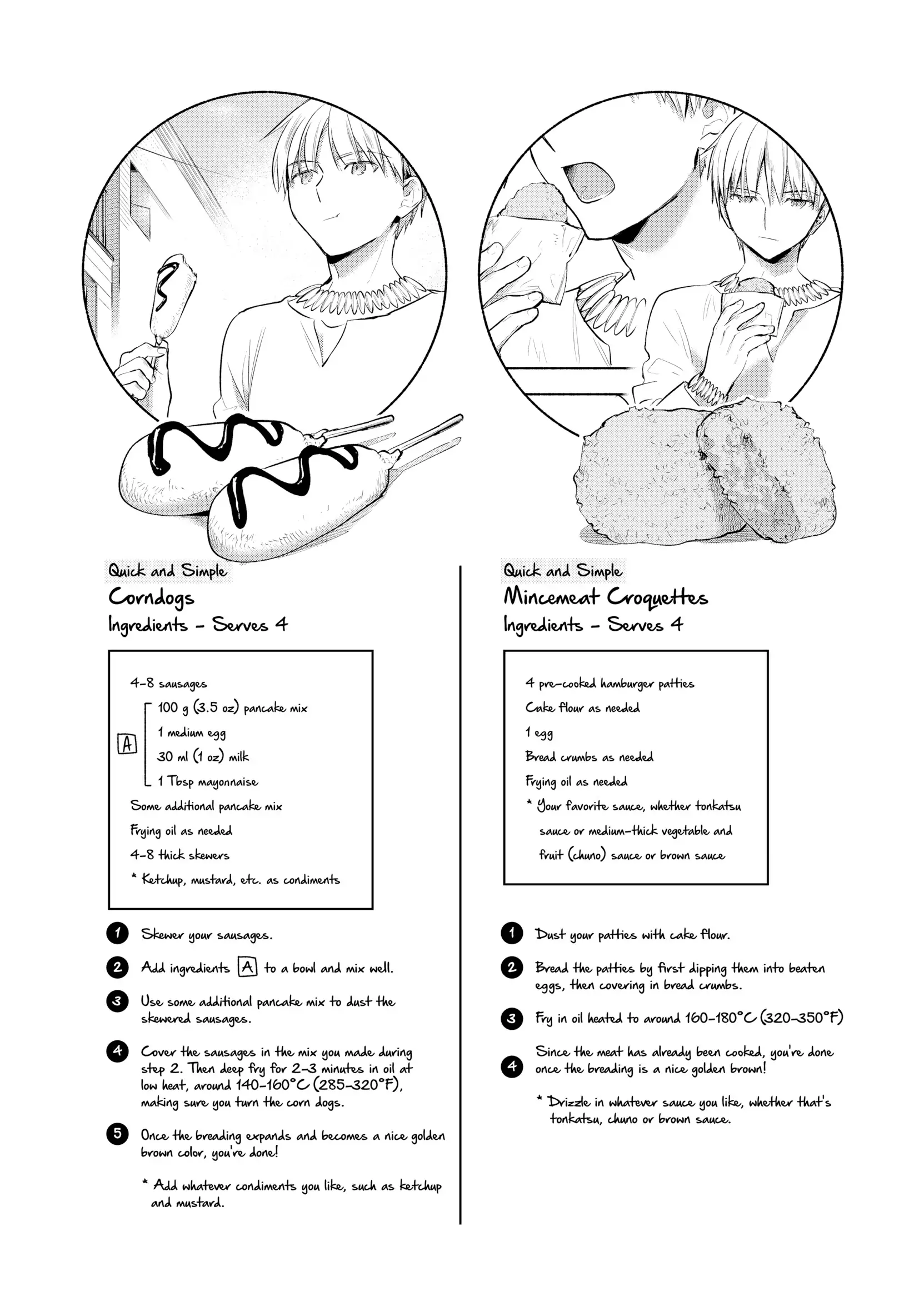 Quick and Simple

Corndogs

Ingredients - Serves 4

4-8 sausages

A
100 g (3.5 oz) pancake mix
1 medium egg
30 ml (1 oz) milk
1 Tbsp mayonnaise

Some additional pancake mix

Frying oil as needed

4-8 thick skewers

* Ketchup, mustard, etc. as condiments

1 Skewer your sausages.

2 Add ingredients A to a bowl and mix well.

3 Use some additional pancake mix to dust the skewered sausages.

4 Cover the sausages in the mix you made during step 2. Then deep fry for 2-3 minutes in oil at low heat, around 140-160°C (285-320°F), making sure you turn the corn dogs.

5 Once the breading expands and becomes a nice golden brown color, you're done!

* Add whatever condiments you like, such as ketchup and mustard.

Quick and Simple

Mincemeat Croquettes

Ingredients - Serves 4

4 pre-cooked hamburger patties

Cake flour as needed

1 egg

Bread crumbs as needed

Frying oil as needed

* Your favorite sauce, whether tonkatsu sauce or medium-thick vegetable and fruit (chuno) sauce or brown sauce

1 Dust your patties with cake flour.

2 Bread the patties by first dipping them into beaten eggs, then covering in bread crumbs.

3 Fry in oil heated to around 160-180°C (320-350°F)

4 Since the meat has already been cooked, you're done once the breading is a nice golden brown!

* Drizzle in whatever sauce you like, whether that's tonkatsu, chuno or brown sauce.