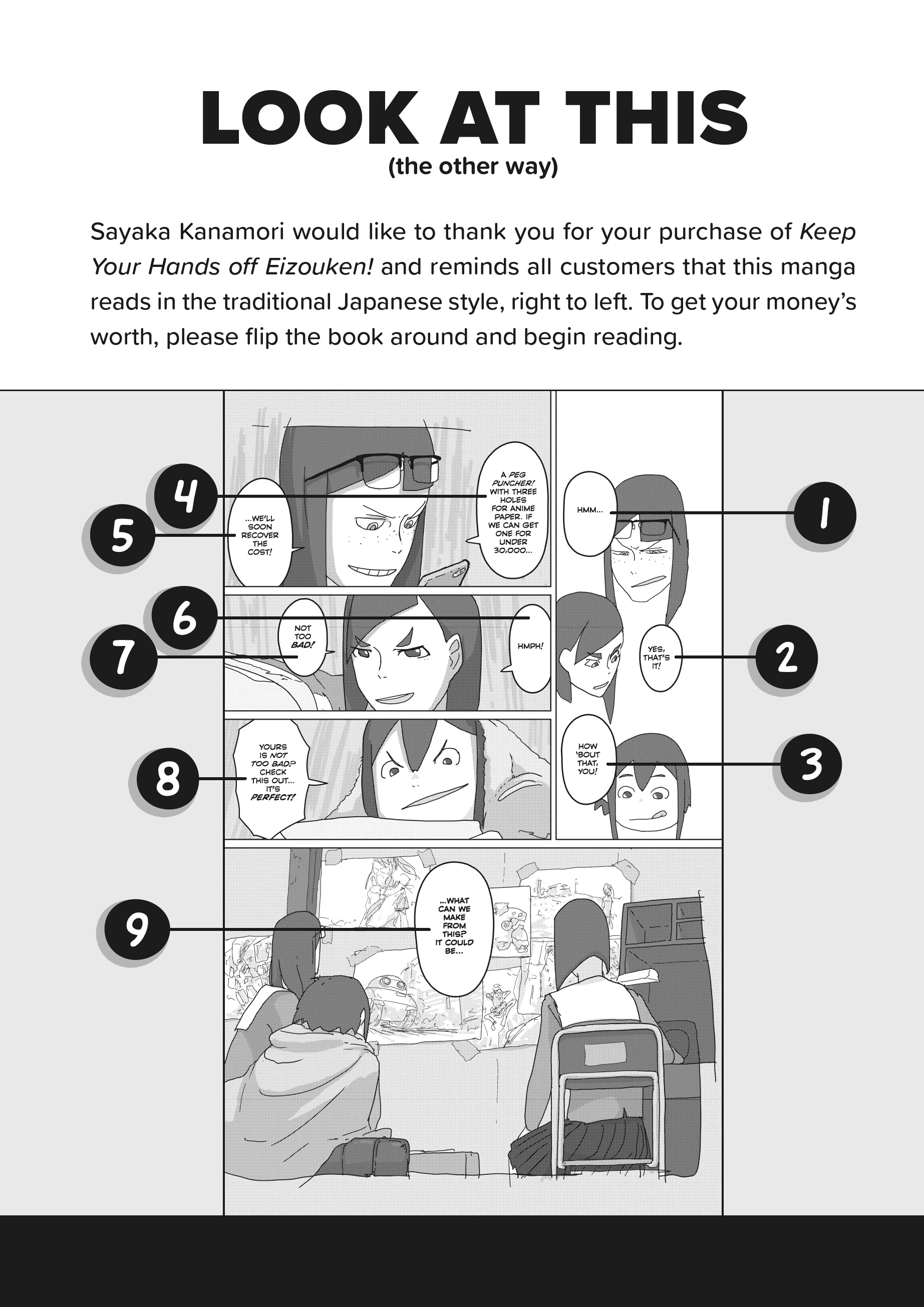 LOOK AT THIS
(the other way)

Sayaka Kanamori would like to thank you for your purchase of Keep Your Hands off Eizouken! and reminds all customers that this manga reads in the traditional Japanese style, right to left. To get your money's worth, please flip the book around and begin reading.

1
HMM...

2
YES, THAT'S IT!

3
HOW 'BOUT THAT, YOU!

4
A PEG PUNCHER! WITH THREE HOLES FOR ANIME PAPER. IF WE CAN GET ONE FOR UNDER 30,000...

5
...WE'LL SOON RECOVER THE COST!

6
HMPH!

7
NOT TOO BAD!

8
YOURS IS NOT TOO BAD? CHECK THIS OUT... IT'S PERFECT!

9
...WHAT CAN WE MAKE FROM THIS? IT COULD BE...