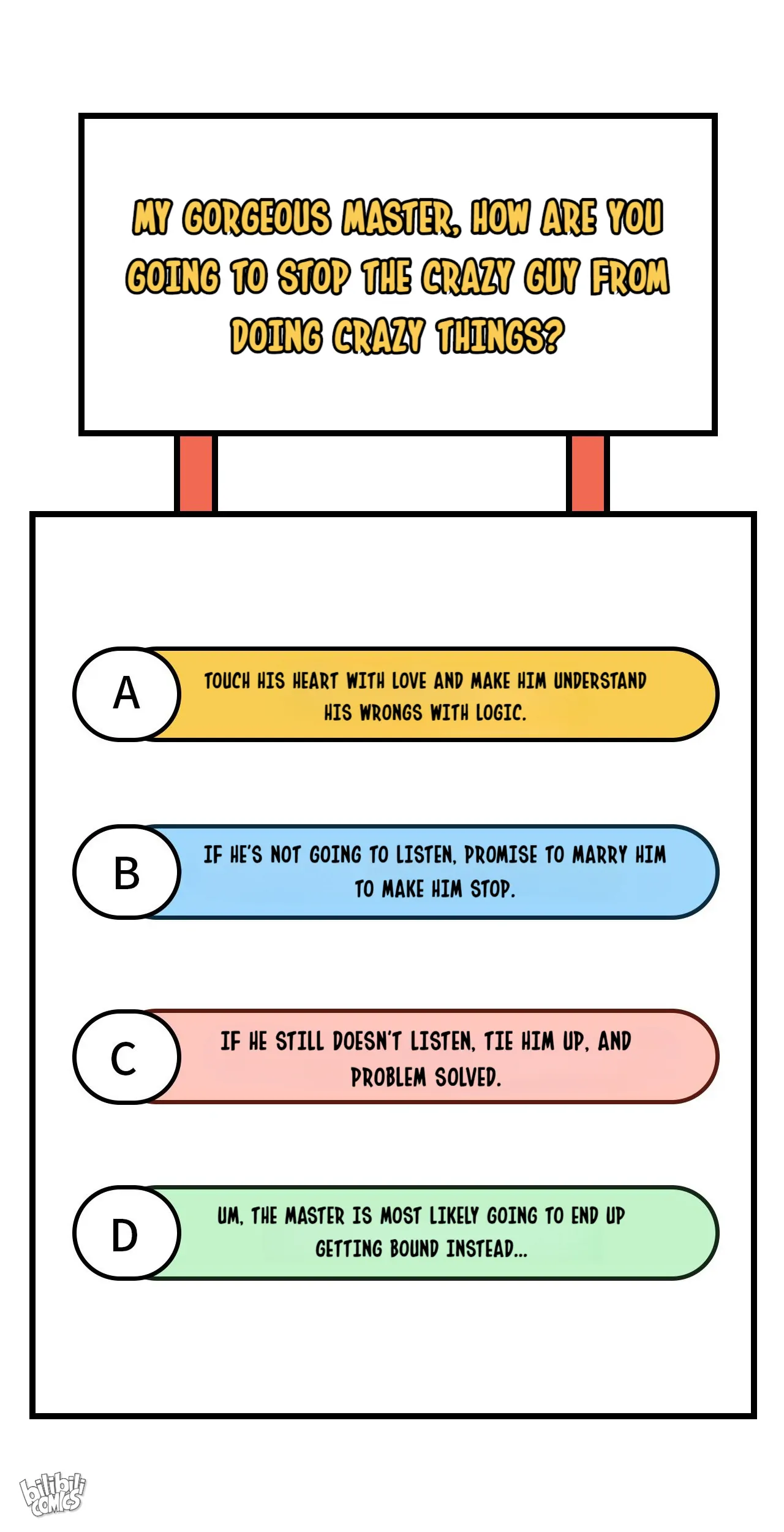 MY GORGEOUS MASTER, HOW ARE YOU GOING TO STOP THE CRAZY GUY FROM DOING CRAZY THINGS?

A
TOUCH HIS HEART WITH LOVE AND MAKE HIM UNDERSTAND HIS WRONGS WITH LOGIC.

B
IF HE'S NOT GOING TO LISTEN, PROMISE TO MARRY HIM TO MAKE HIM STOP.

C
IF HE STILL DOESN'T LISTEN, TIE HIM UP, AND PROBLEM SOLVED.

D
UM, THE MASTER IS MOST LIKELY GOING TO END UP GETTING BOUND INSTEAD...

bilibili COMICS