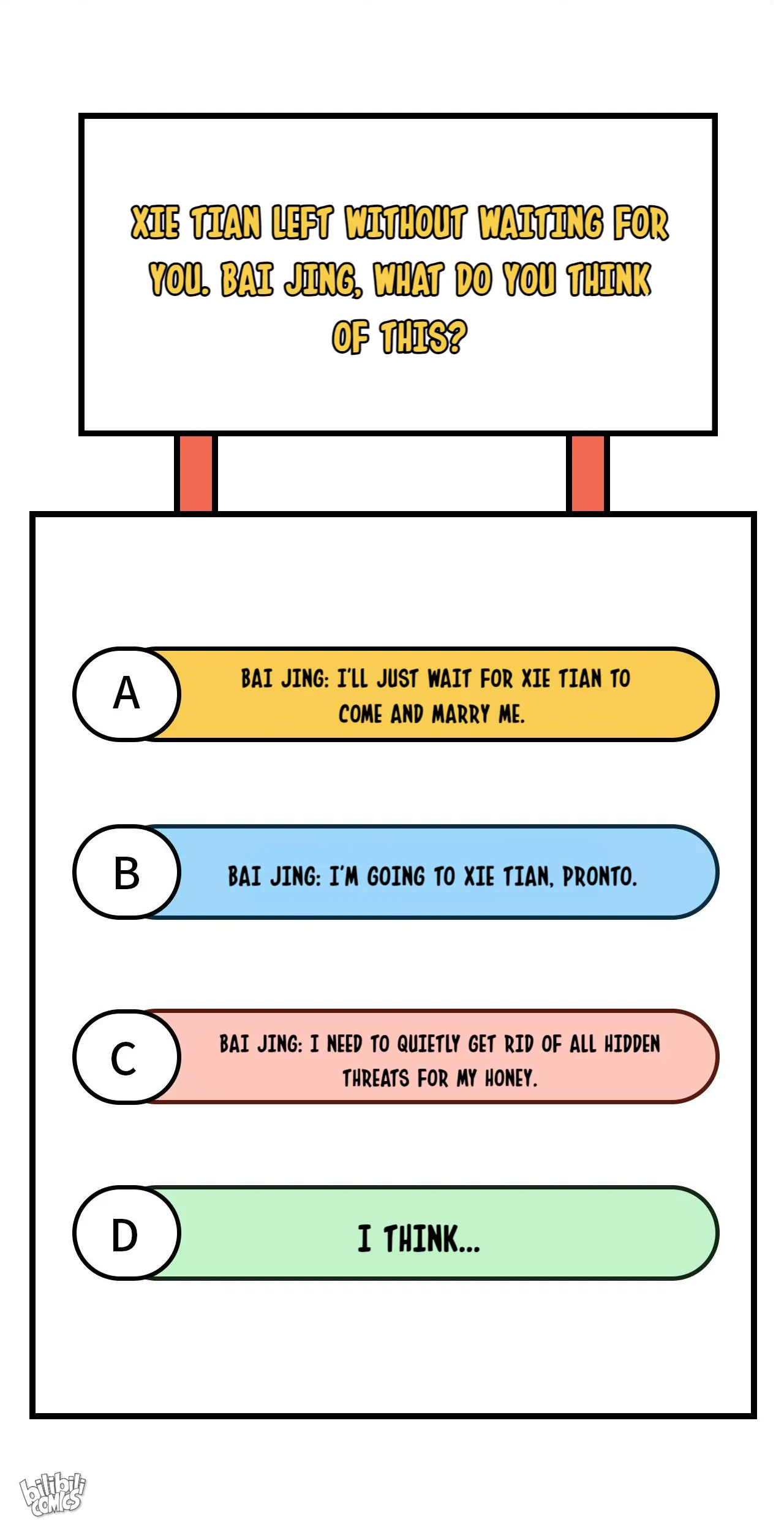 XIE TIAN LEFT WITHOUT WAITING FOR YOU. BAI JING, WHAT DO YOU THINK OF THIS?

A BAI JING: I'LL JUST WAIT FOR XIE TIAN TO COME AND MARRY ME.

B BAI JING: I'M GOING TO XIE TIAN, PRONTO.

C BAI JING: I NEED TO QUIETLY GET RID OF ALL HIDDEN THREATS FOR MY HONEY.

D I THINK...

bilibili COMICS