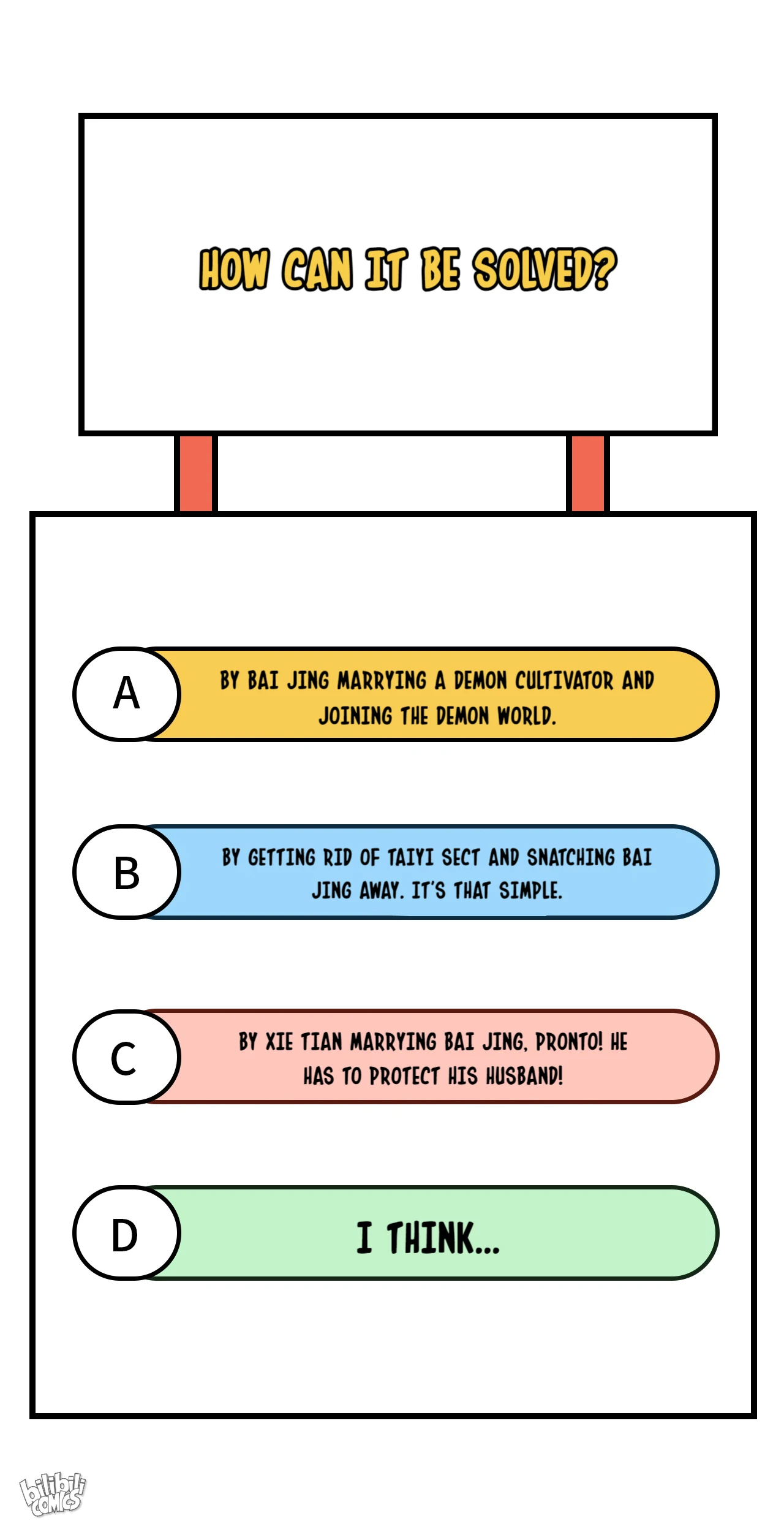 HOW CAN IT BE SOLVED?

A
BY BAI JING MARRYING A DEMON CULTIVATOR AND JOINING THE DEMON WORLD.

B
BY GETTING RID OF TAIYI SECT AND SNATCHING BAI JING AWAY. IT'S THAT SIMPLE.

C
BY XIE TIAN MARRYING BAI JING, PRONTO! HE HAS TO PROTECT HIS HUSBAND!

D
I THINK...

bilibili COMICS