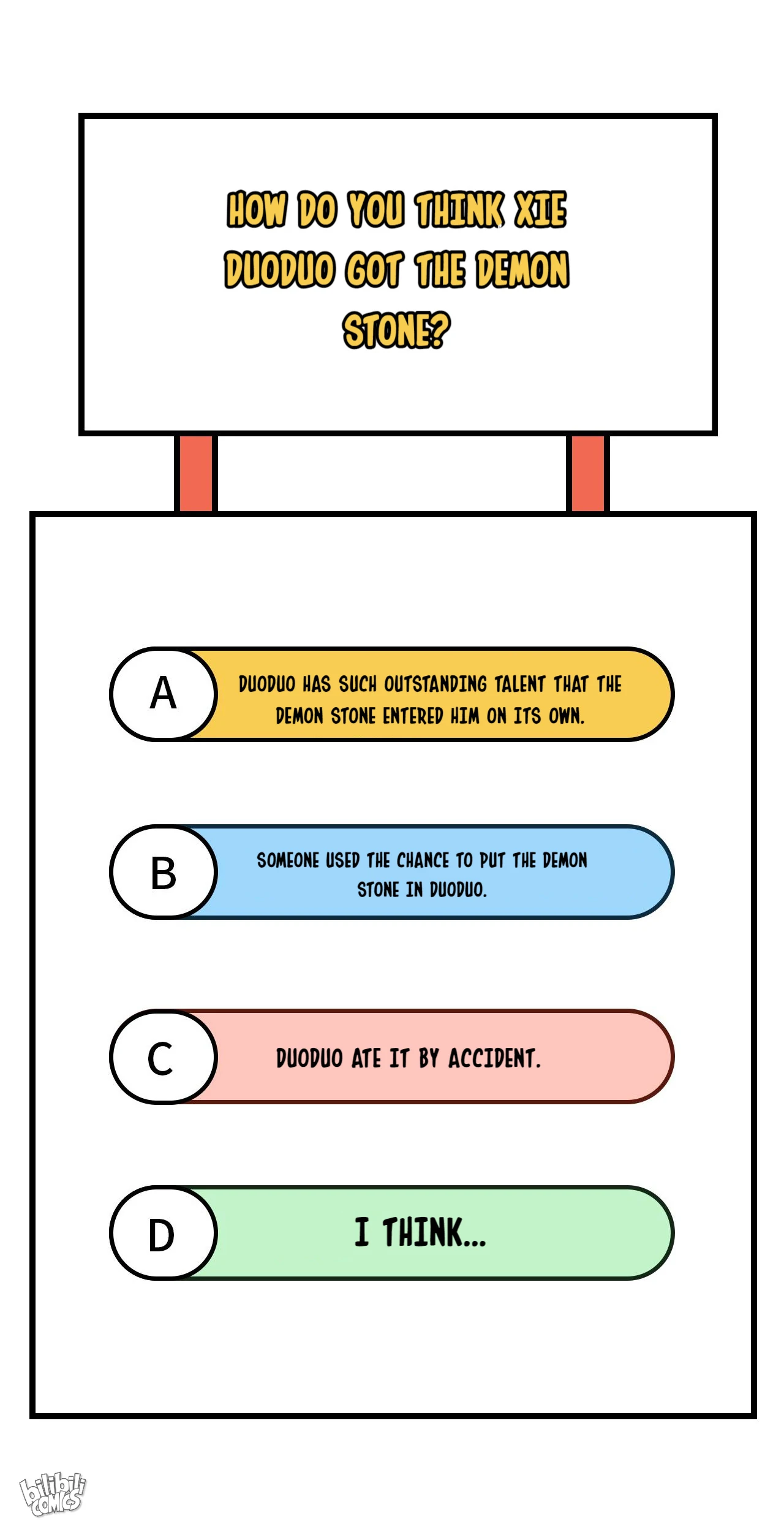 HOW DO YOU THINK XIE DUODUO GOT THE DEMON STONE?

A DUODUO HAS SUCH OUTSTANDING TALENT THAT THE DEMON STONE ENTERED HIM ON ITS OWN.

B SOMEONE USED THE CHANCE TO PUT THE DEMON STONE IN DUODUO.

C DUODUO ATE IT BY ACCIDENT.

D I THINK...

bilibili COMICS