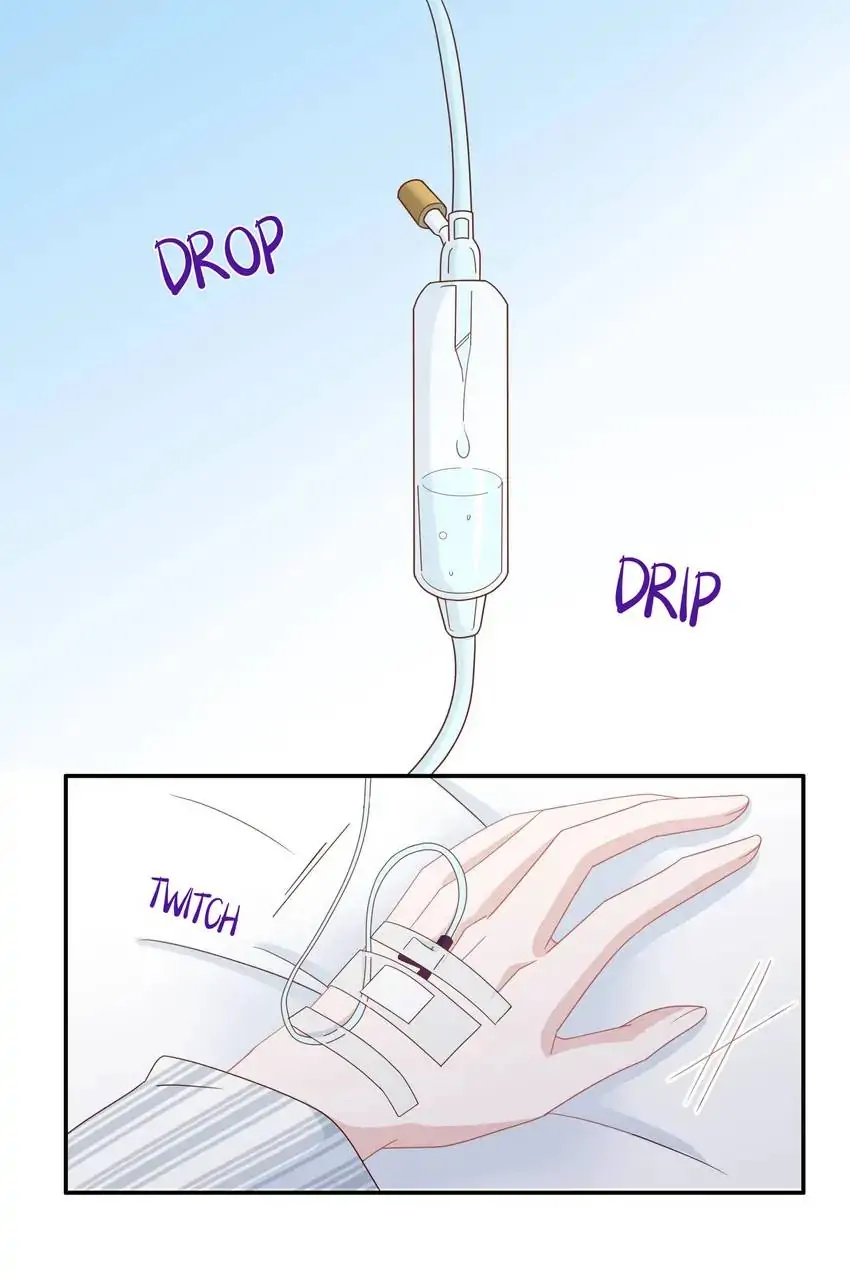 DROP

DRIP

TWITCH