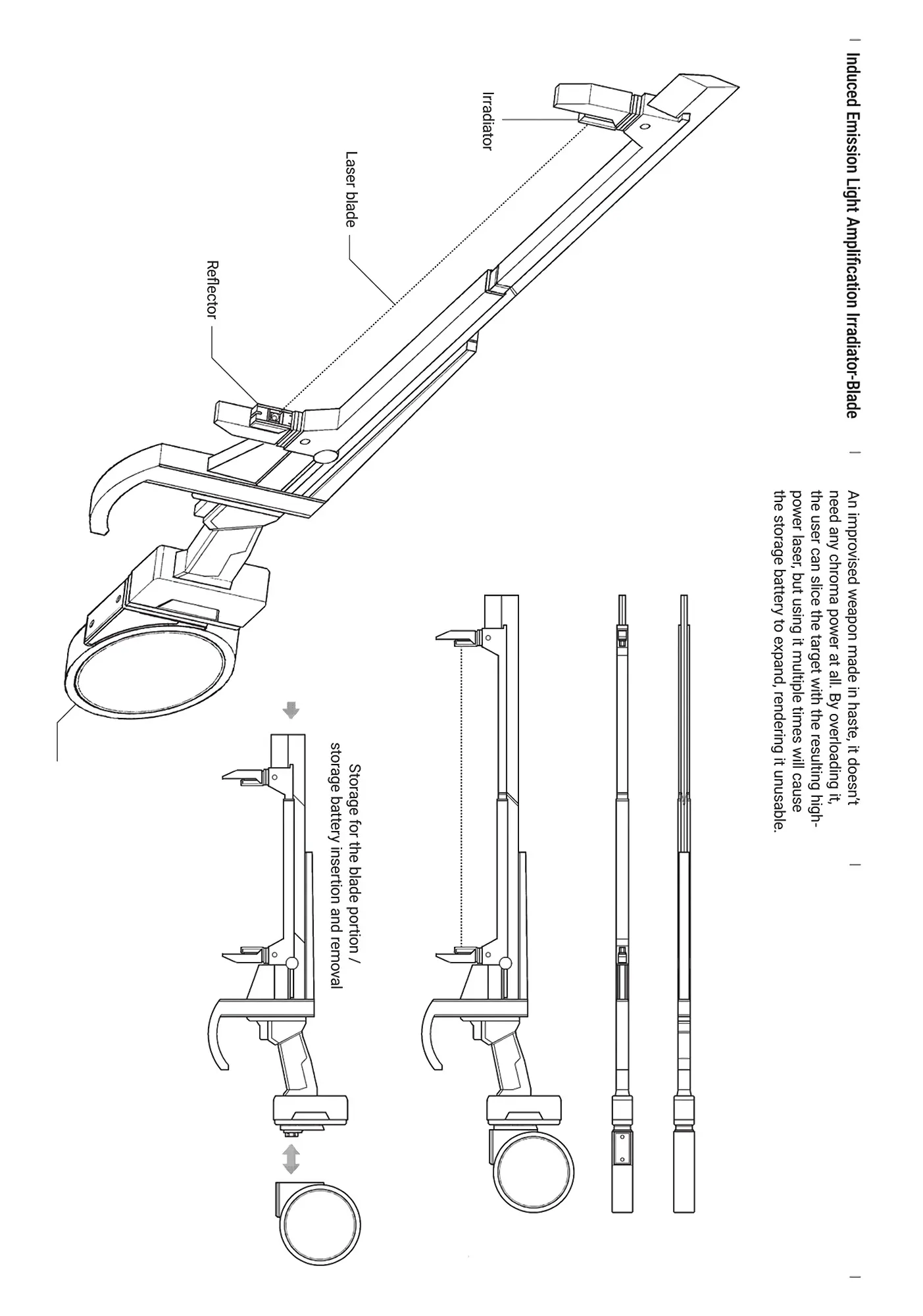 Induced Emission Light Amplification Irradiator-Blade

An improvised weapon made in haste, it doesn't need any chroma power at all. By overloading it, the user can slice the target with the resulting high-power laser, but using it multiple times will cause the storage battery to expand, rendering it unusable.

Irradiator

Laser blade

Reflector

Storage for the blade portion / storage battery insertion and removal