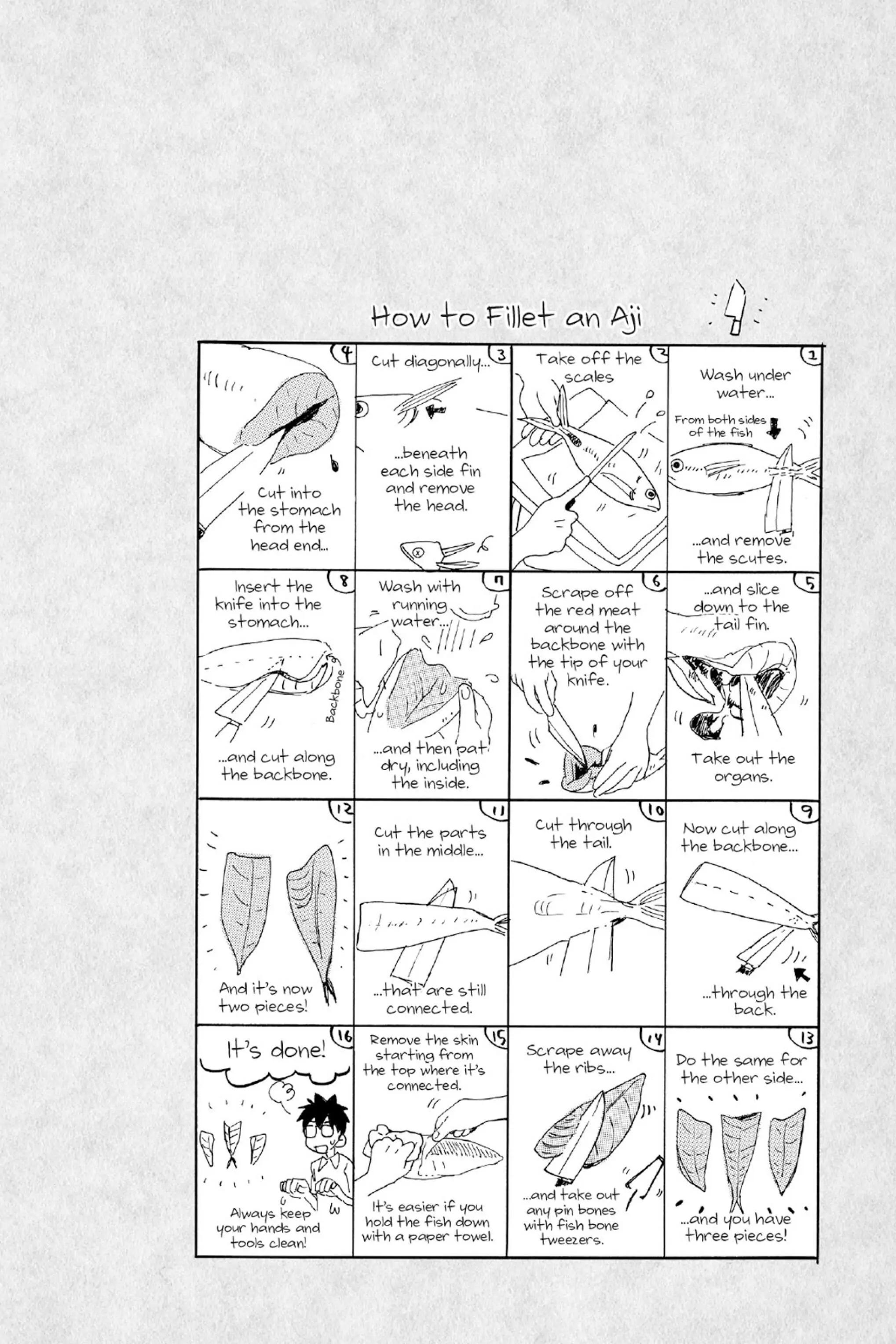 How to Fillet an Aji

1
Wash under water...
From both sides of the fish
...and remove the scutes.

2
Take off the scales

3
Cut diagonally...
...beneath each side fin and remove the head.

4
Cut into the stomach from the head end...

5
...and slice down to the tail fin.
Take out the organs.

6
Scrape off the red meat around the backbone with the tip of your knife.

7
Wash with running water...
...and then pat dry, including the inside.

8
Insert the knife into the stomach...
Backbone
...and cut along the backbone.

9
Now cut along the backbone...
...through the back.

10
Cut through the tail.

11
Cut the parts in the middle...
...that are still connected.

12
And it's now two pieces!

13
Do the same for the other side...
...and you have three pieces!

14
Scrape away the ribs...
...and take out any pin bones with fish bone tweezers.

15
Remove the skin starting from the top where it's connected.
It's easier if you hold the fish down with a paper towel.

16
It's done!
Always keep your hands and tools clean!