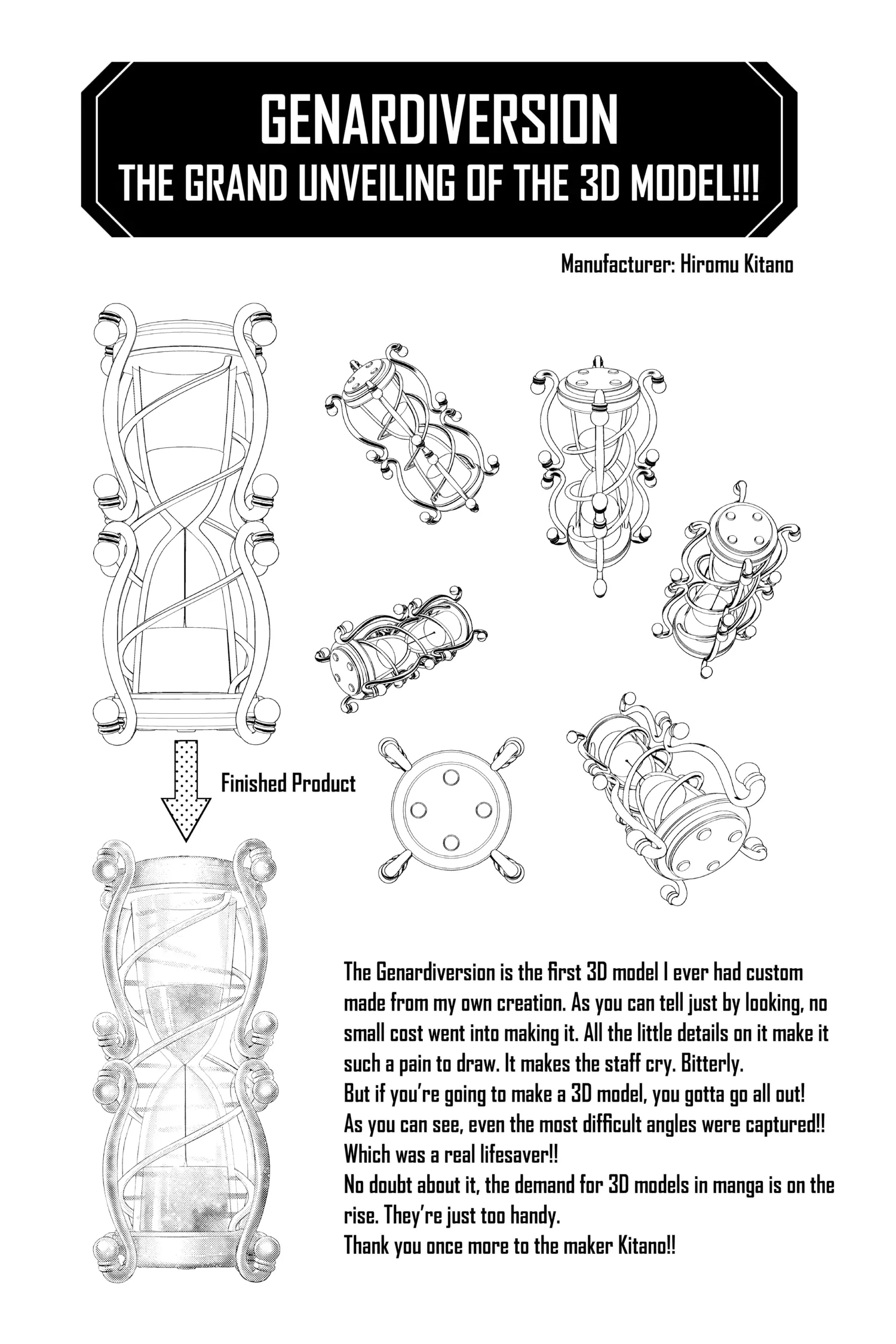 GENARDIVERSION
THE GRAND UNVEILING OF THE 3D MODEL!!!

Manufacturer: Hiromu Kitano

Finished Product

The Genardiversion is the first 3D model I ever had custom made from my own creation. As you can tell just by looking, no small cost went into making it. All the little details on it make it such a pain to draw. It makes the staff cry. Bitterly.
But if you're going to make a 3D model, you gotta go all out!
As you can see, even the most difficult angles were captured!!
Which was a real lifesaver!!
No doubt about it, the demand for 3D models in manga is on the rise. They're just too handy.
Thank you once more to the maker Kitano!!