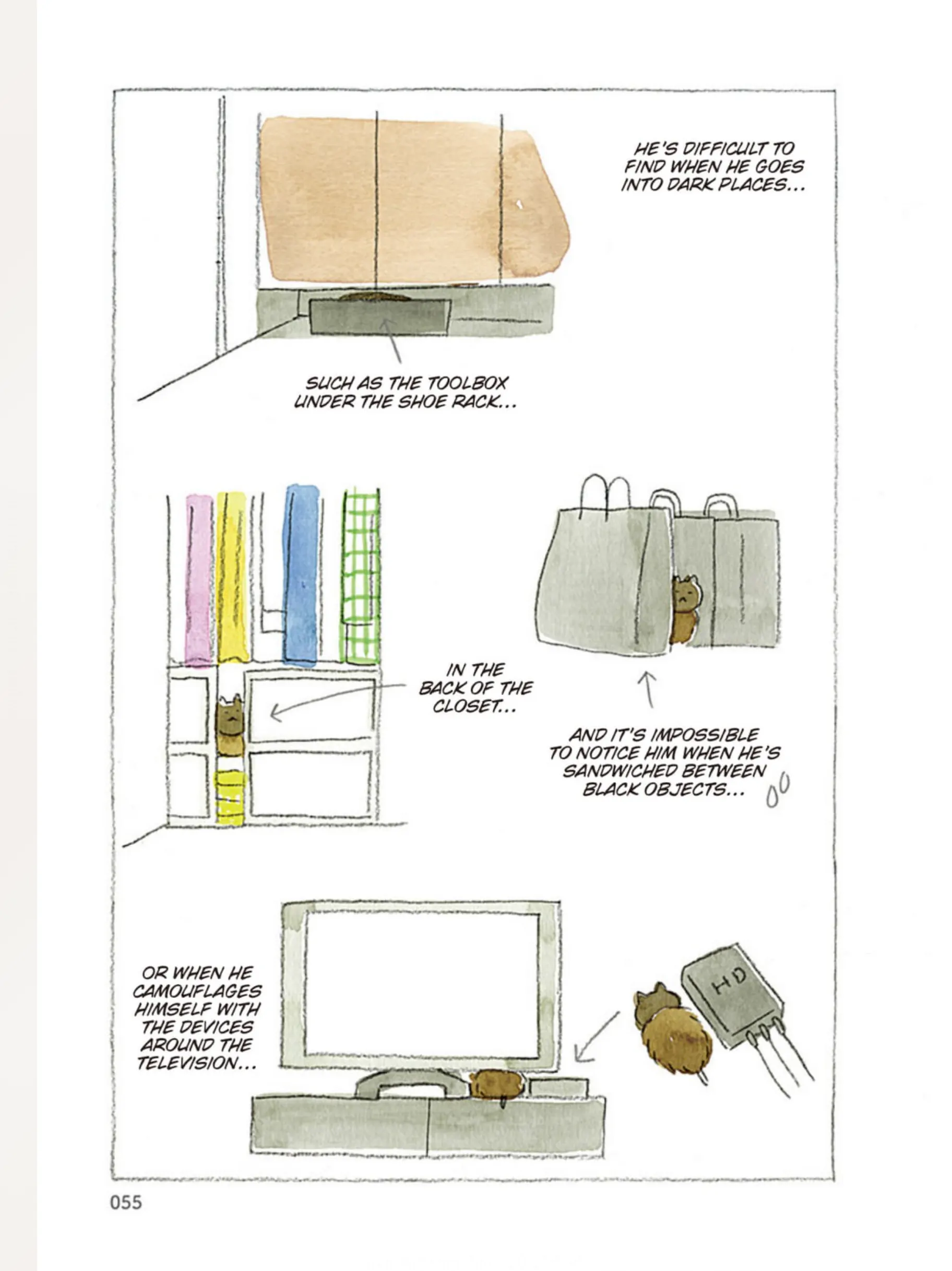 HE'S DIFFICULT TO FIND WHEN HE GOES INTO DARK PLACES...

SUCH AS THE TOOLBOX UNDER THE SHOE RACK...

IN THE BACK OF THE CLOSET...

AND IT'S IMPOSSIBLE TO NOTICE HIM WHEN HE'S SANDWICHED BETWEEN BLACK OBJECTS...

OR WHEN HE CAMOUFLAGES HIMSELF WITH THE DEVICES AROUND THE TELEVISION...

HD

055