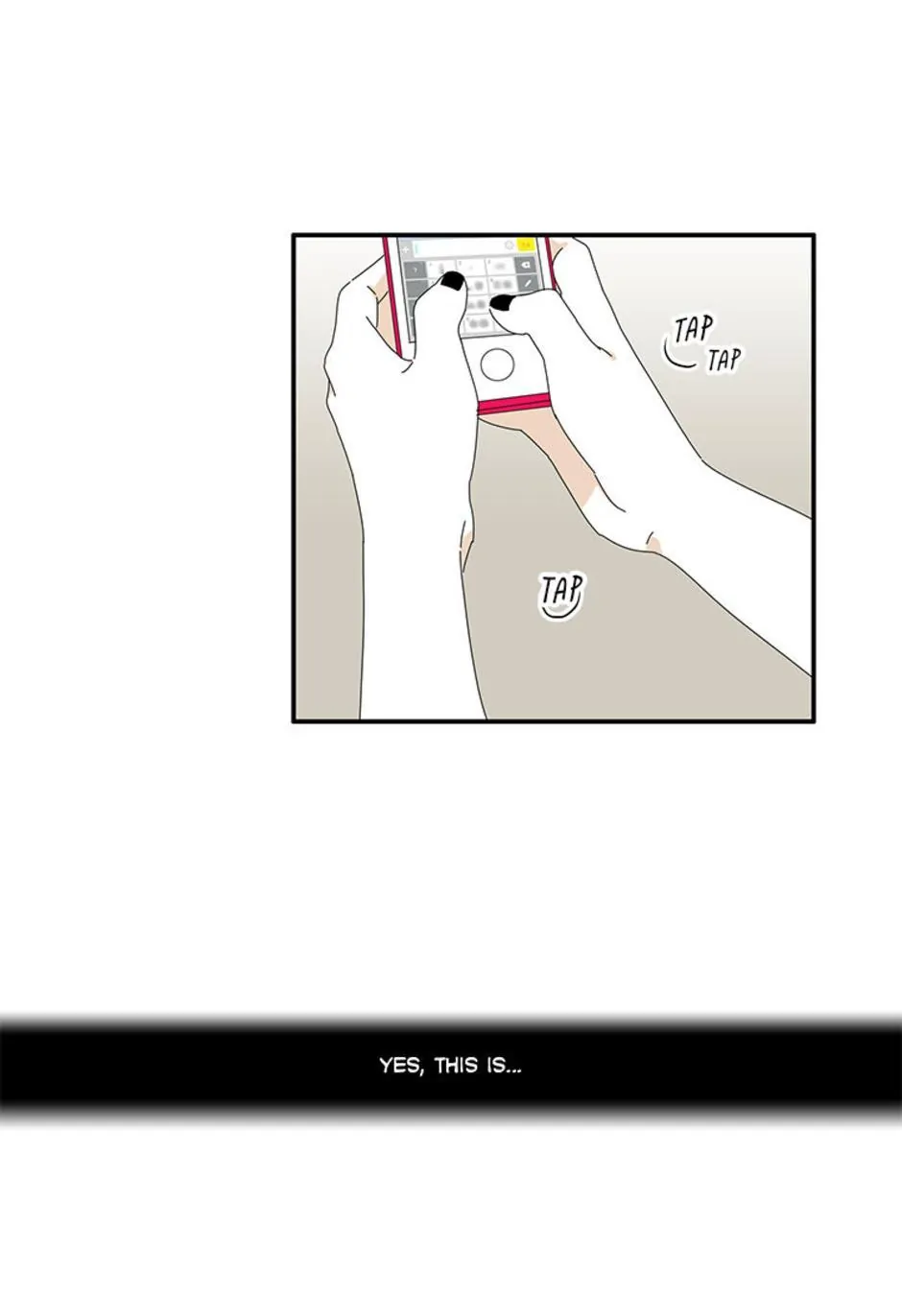 TAP
TAP

TAP

YES, THIS IS...