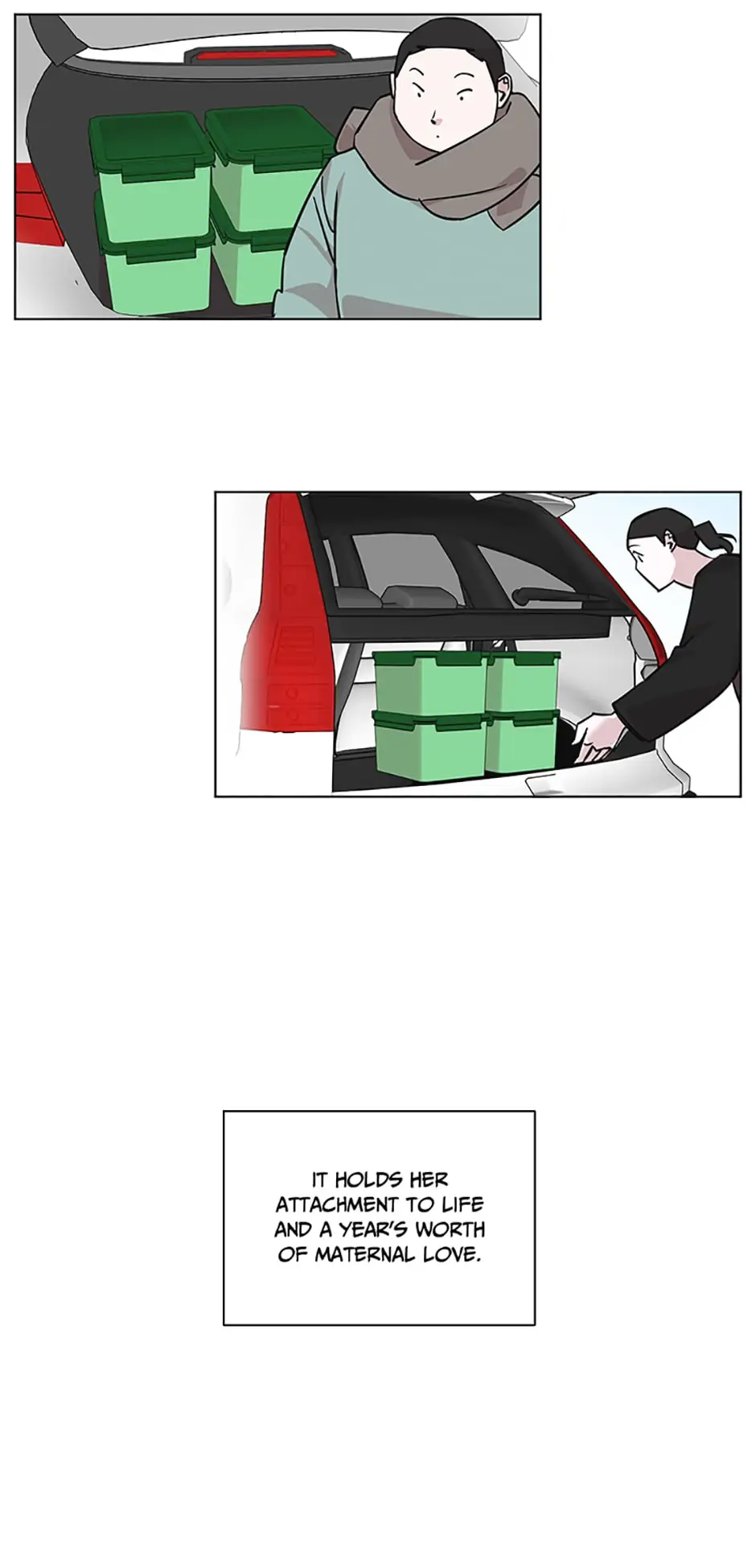 IT HOLDS HER ATTACHMENT TO LIFE AND A YEAR'S WORTH OF MATERNAL LOVE.